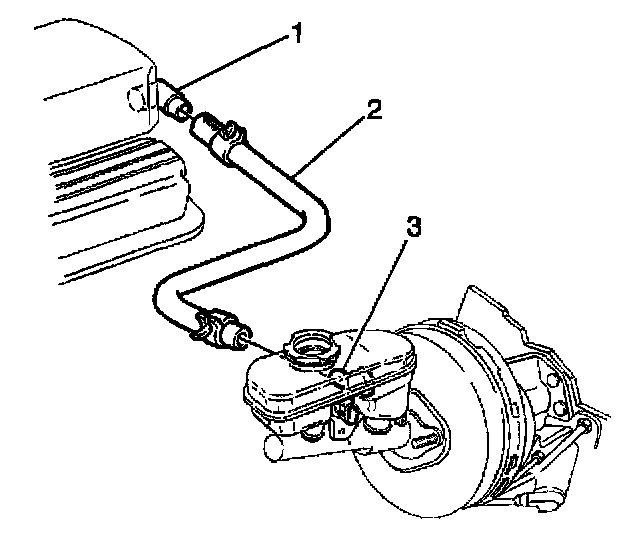 1
2
3