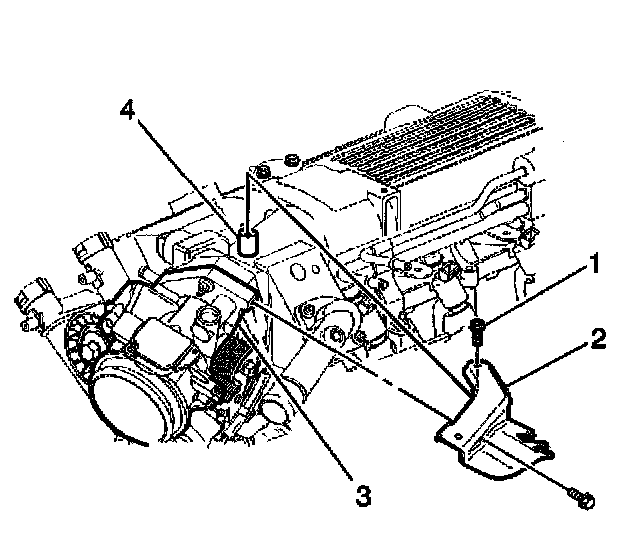 4
1
2
3