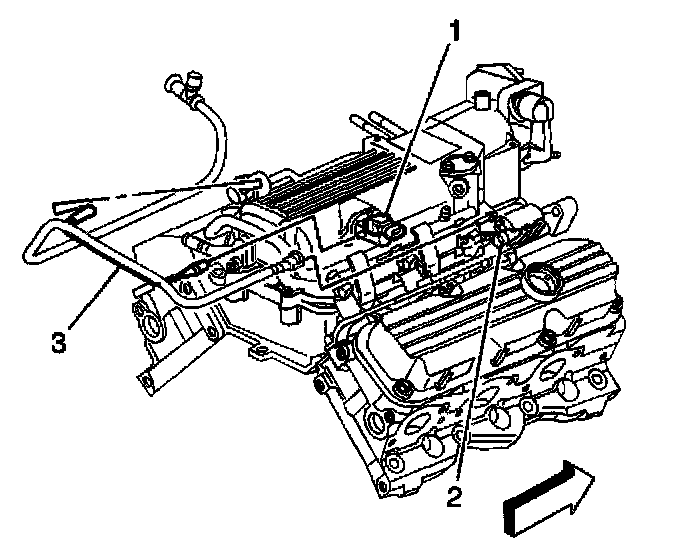 1
3
2