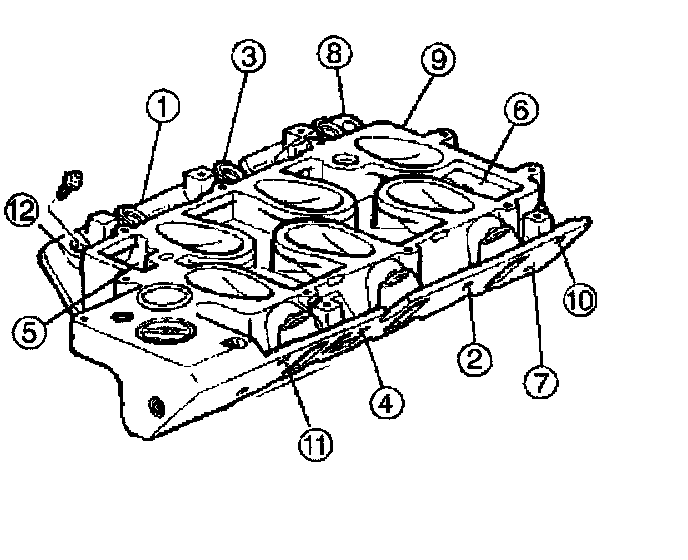 3
8
9
1
6
12
5
10
2
7
4
11