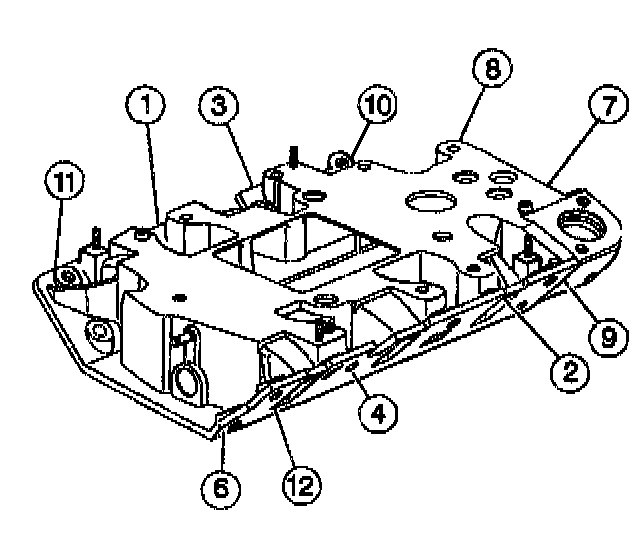 8
1
3
10
7
11
9
2
4
6
12