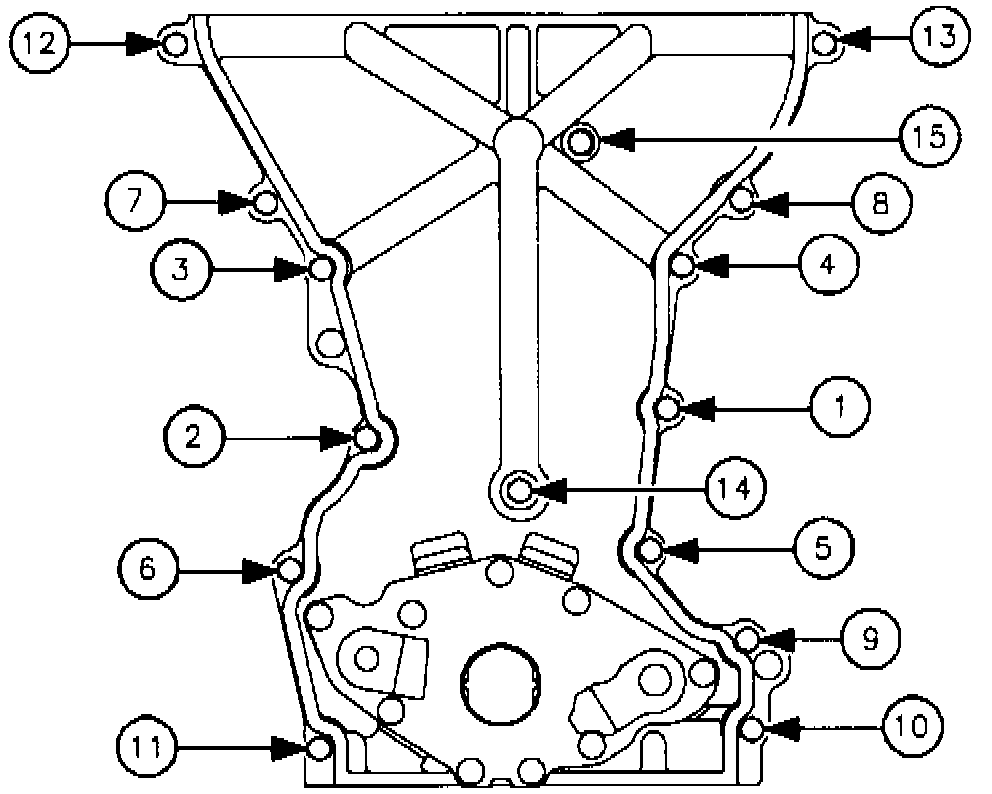 12
13
15
7
8
3
4
1
2
14
6
5
9
11
10