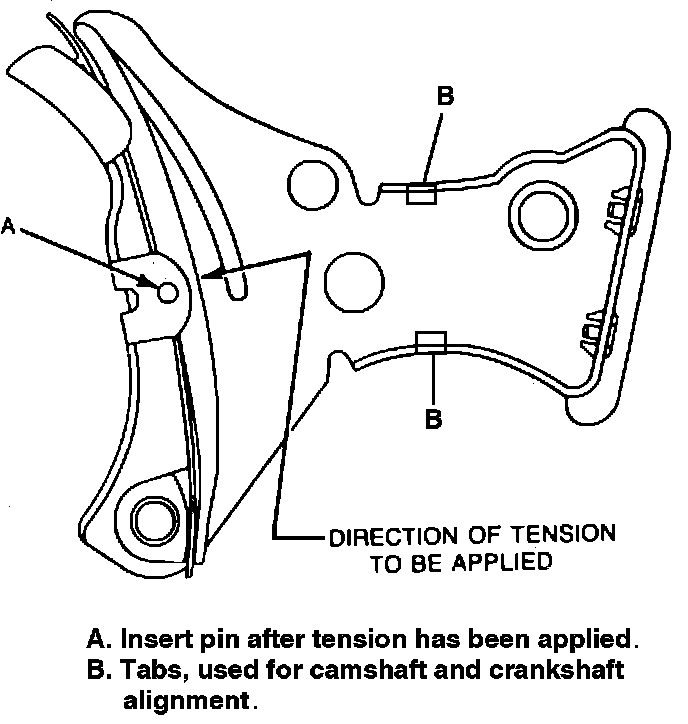 B

A

B

DIRECTION OF TENSION TO BE APPLIED

A. Insert pin after tension has been applied.
B. Tabs, used for camshaft and crankshaft alignment.