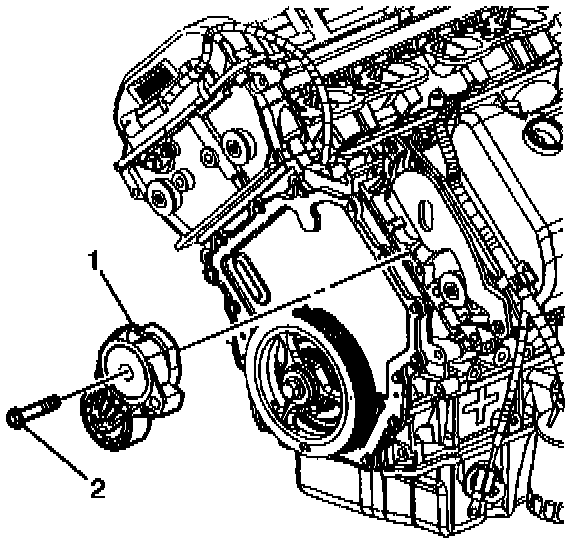 1
2