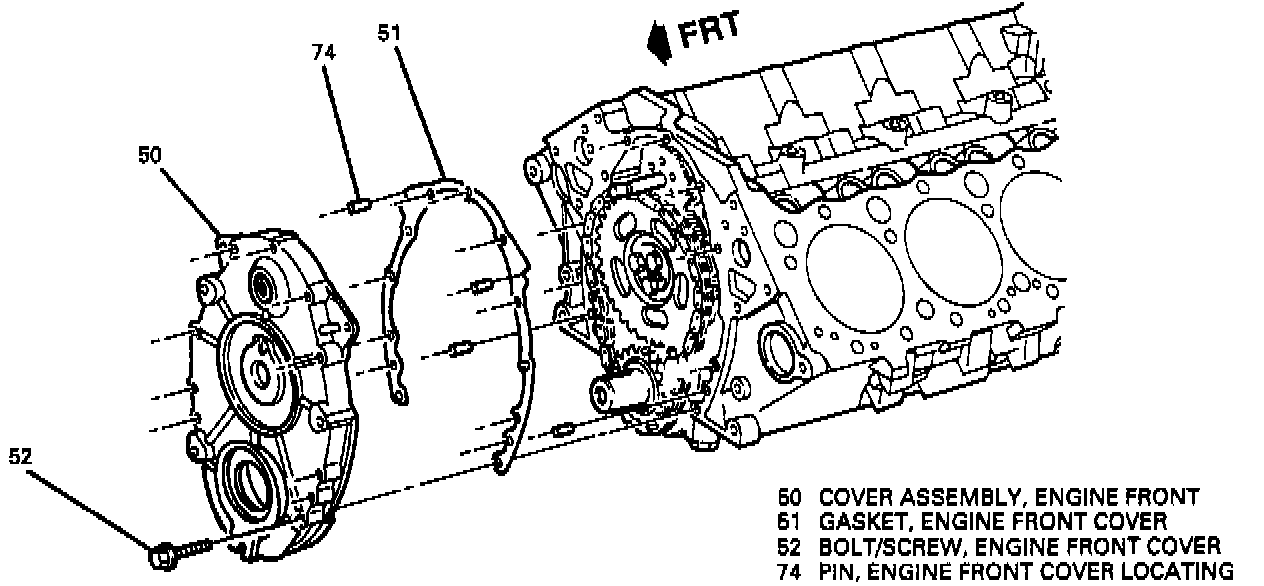 FRT

74

51

50

52

50 COVER ASSEMBLY, ENGINE FRONT
51 GASKET, ENGINE FRONT COVER
52 BOLT/SCREW, ENGINE FRONT COVER
74 PIN, ENGINE FRONT COVER LOCATING