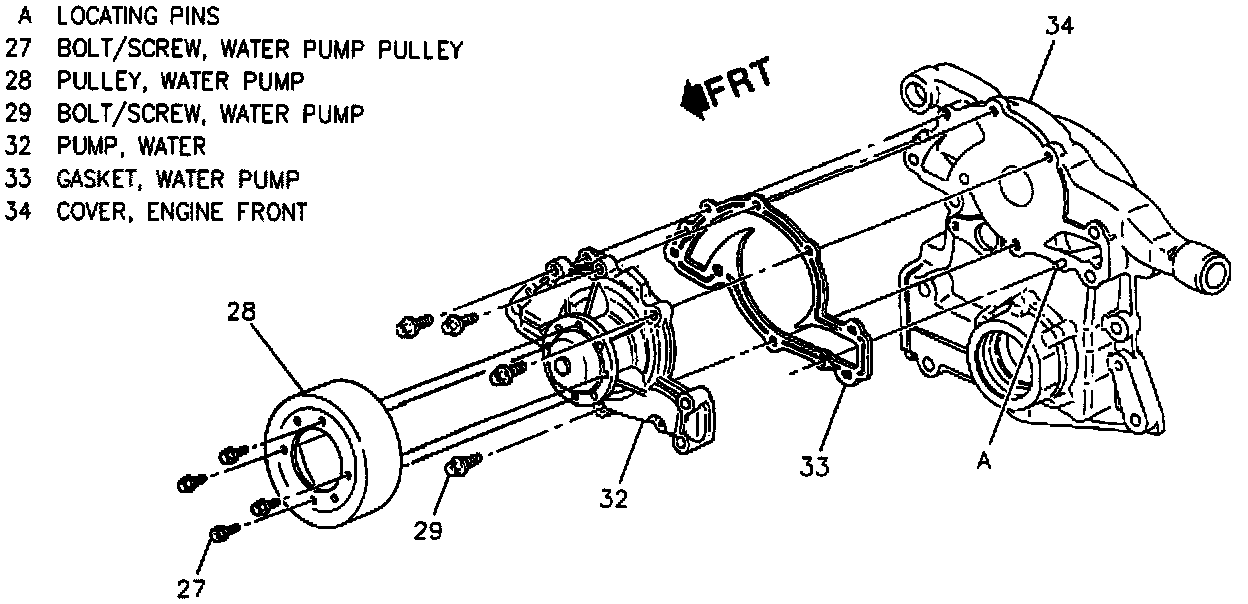 A LOCATING PINS
27 BOLT/SCREW, WATER PUMP PULLEY
28 PULLEY, WATER PUMP
29 BOLT/SCREW, WATER PUMP
32 PUMP, WATER
33 GASKET, WATER PUMP
34 COVER, ENGINE FRONT

FRT

34
28
33
A
32
29
27