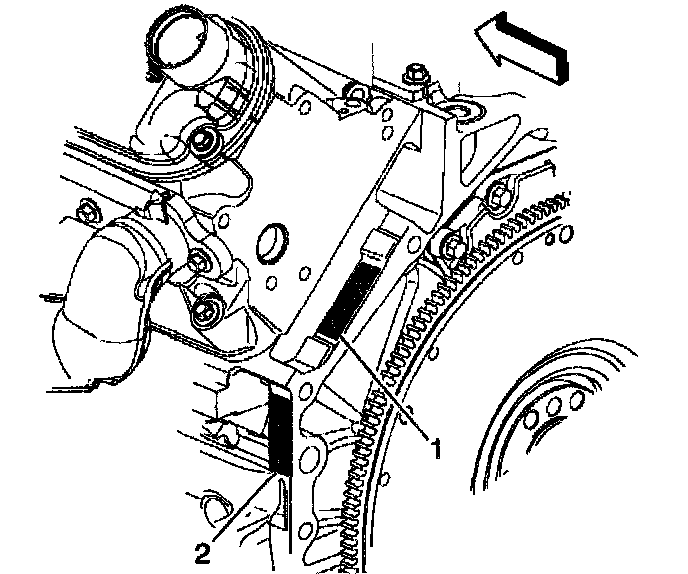 1
2