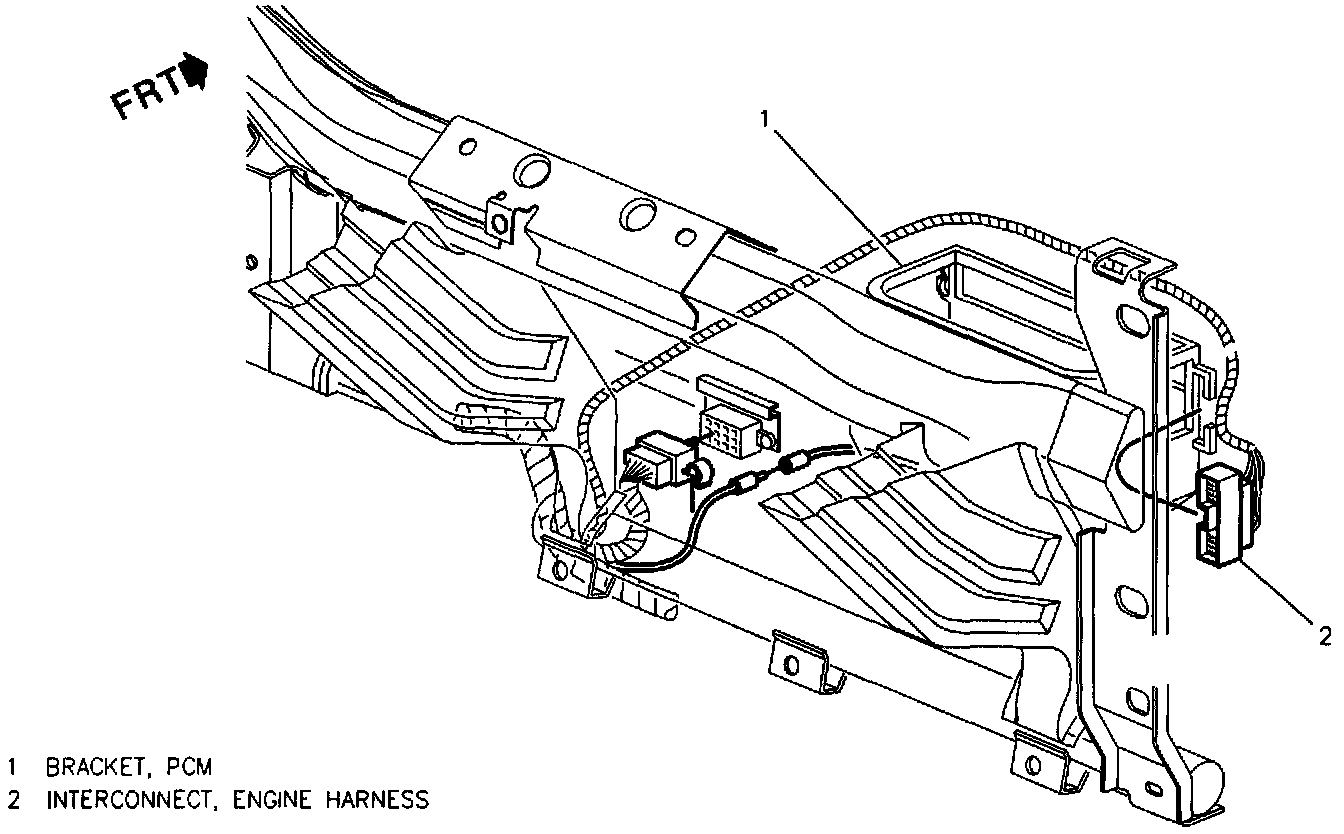 FRT

1

2

1 BRACKET, PCM
2 INTERCONNECT, ENGINE HARNESS