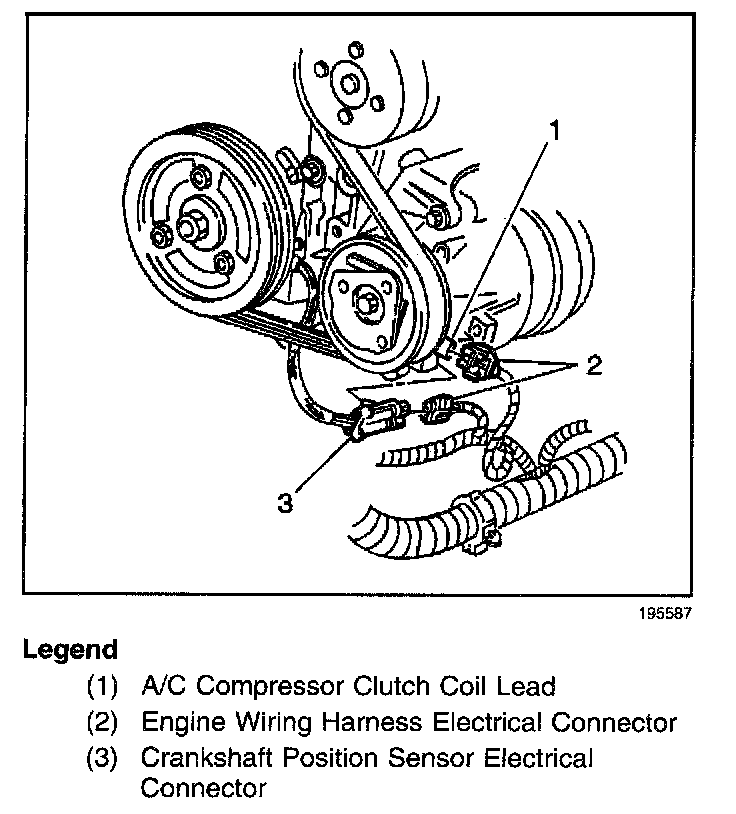 1

2

3

195587

Legend

(1) A/C Compressor Clutch Coil Lead

(2) Engine Wiring Harness Electrical Connector

(3) Crankshaft Position Sensor Electrical Connector