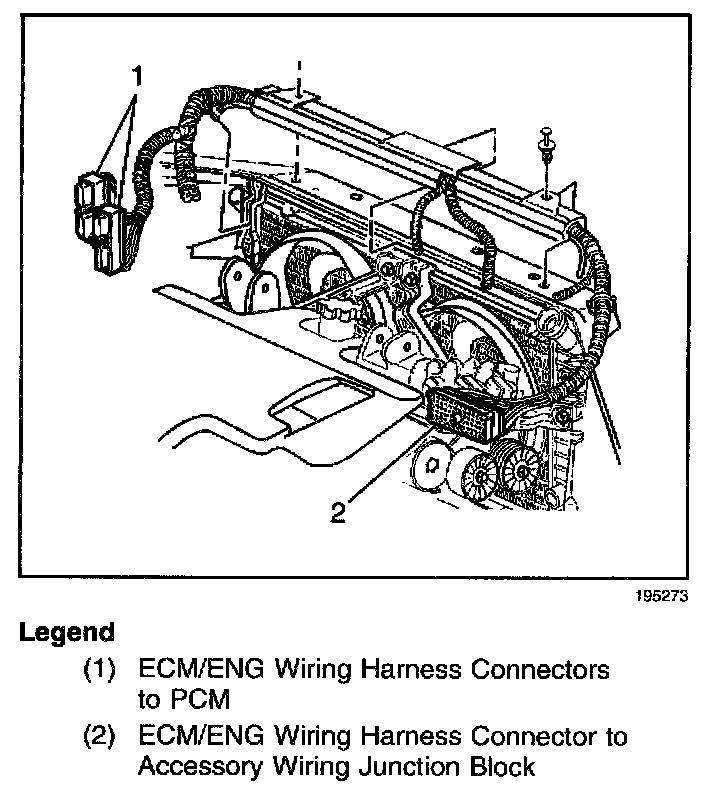 1

2

195273

Legend

(1) ECM/ENG Wiring Harness Connectors to PCM

(2) ECM/ENG Wiring Harness Connector to Accessory Wiring Junction Block