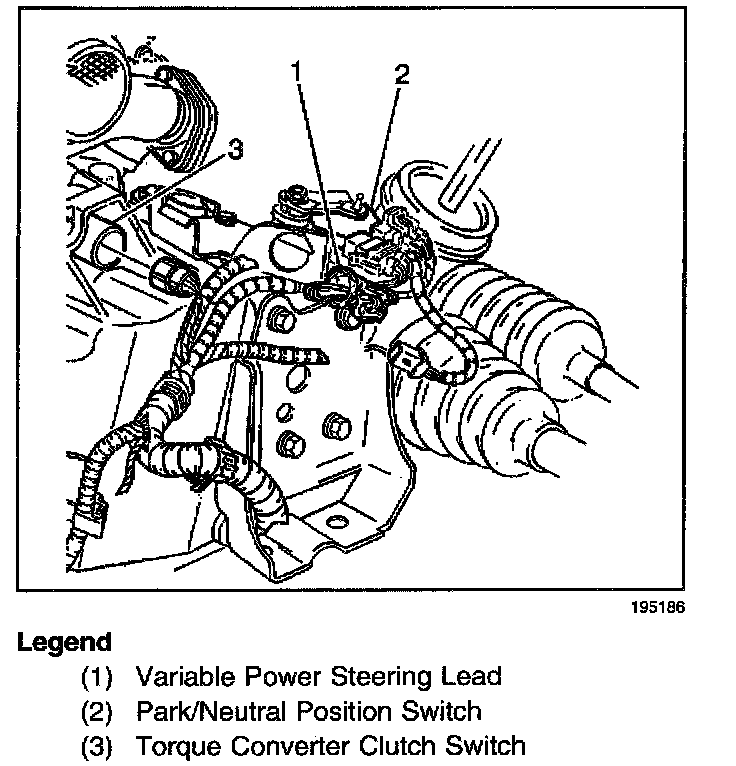 1
2
3

195186

Legend

(1) Variable Power Steering Lead
(2) Park/Neutral Position Switch
(3) Torque Converter Clutch Switch