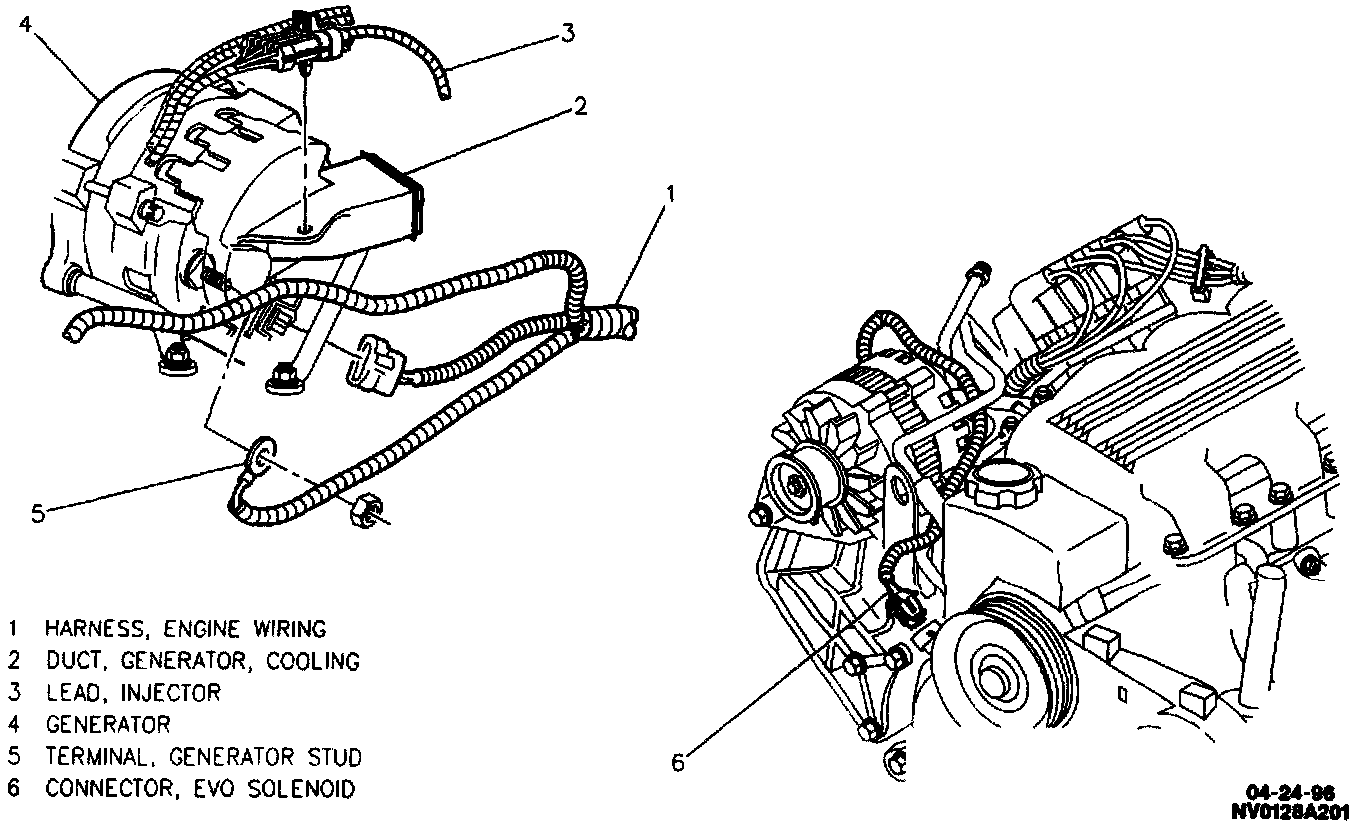 4
3
2
1
5
6

1 HARNESS, ENGINE WIRING
2 DUCT, GENERATOR, COOLING
3 LEAD, INJECTOR
4 GENERATOR
5 TERMINAL, GENERATOR STUD
6 CONNECTOR, EVO SOLENOID

04-24-96
NV0128A201