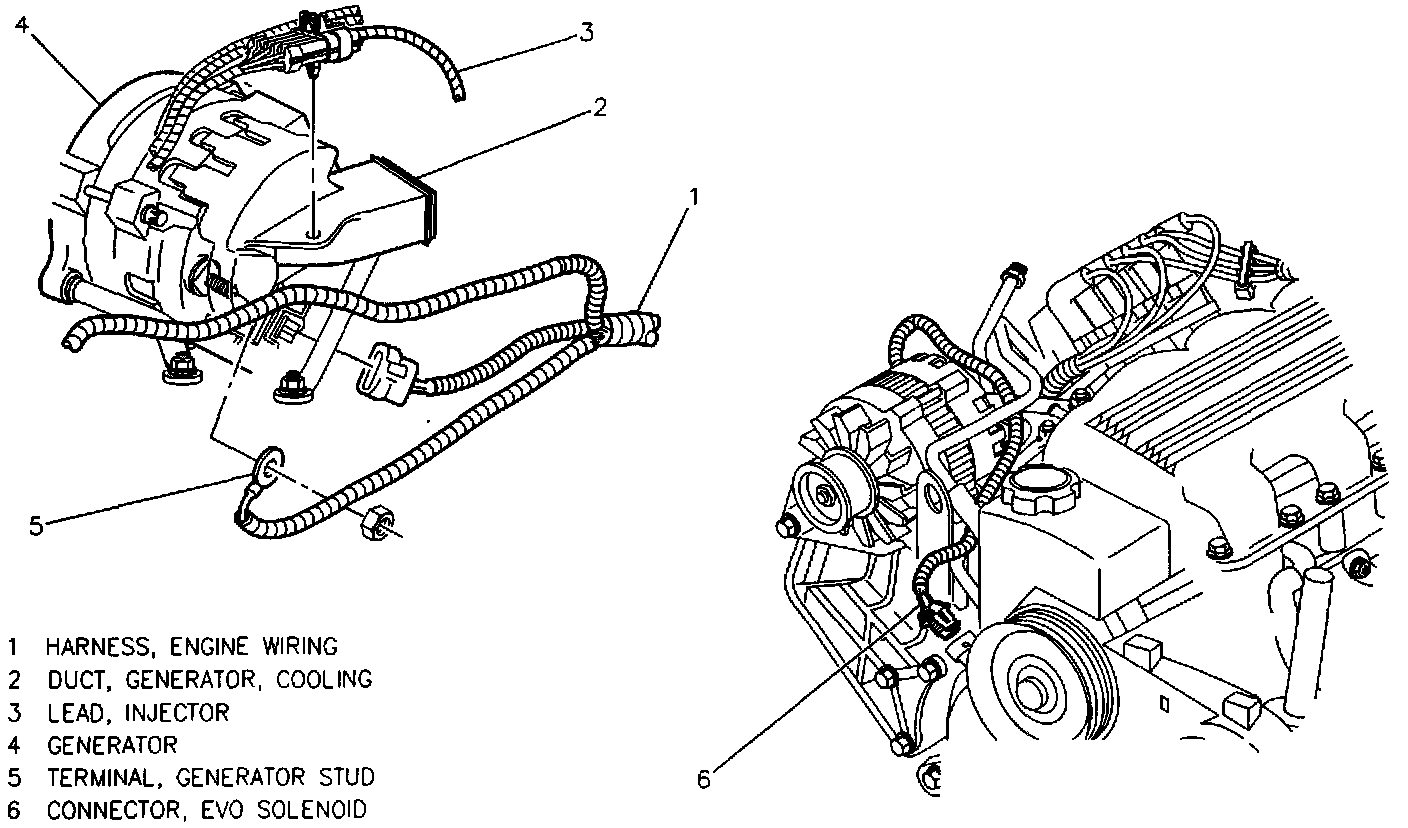 4
3
2
1
5
6

1 HARNESS, ENGINE WIRING
2 DUCT, GENERATOR, COOLING
3 LEAD, INJECTOR
4 GENERATOR
5 TERMINAL, GENERATOR STUD
6 CONNECTOR, EVO SOLENOID