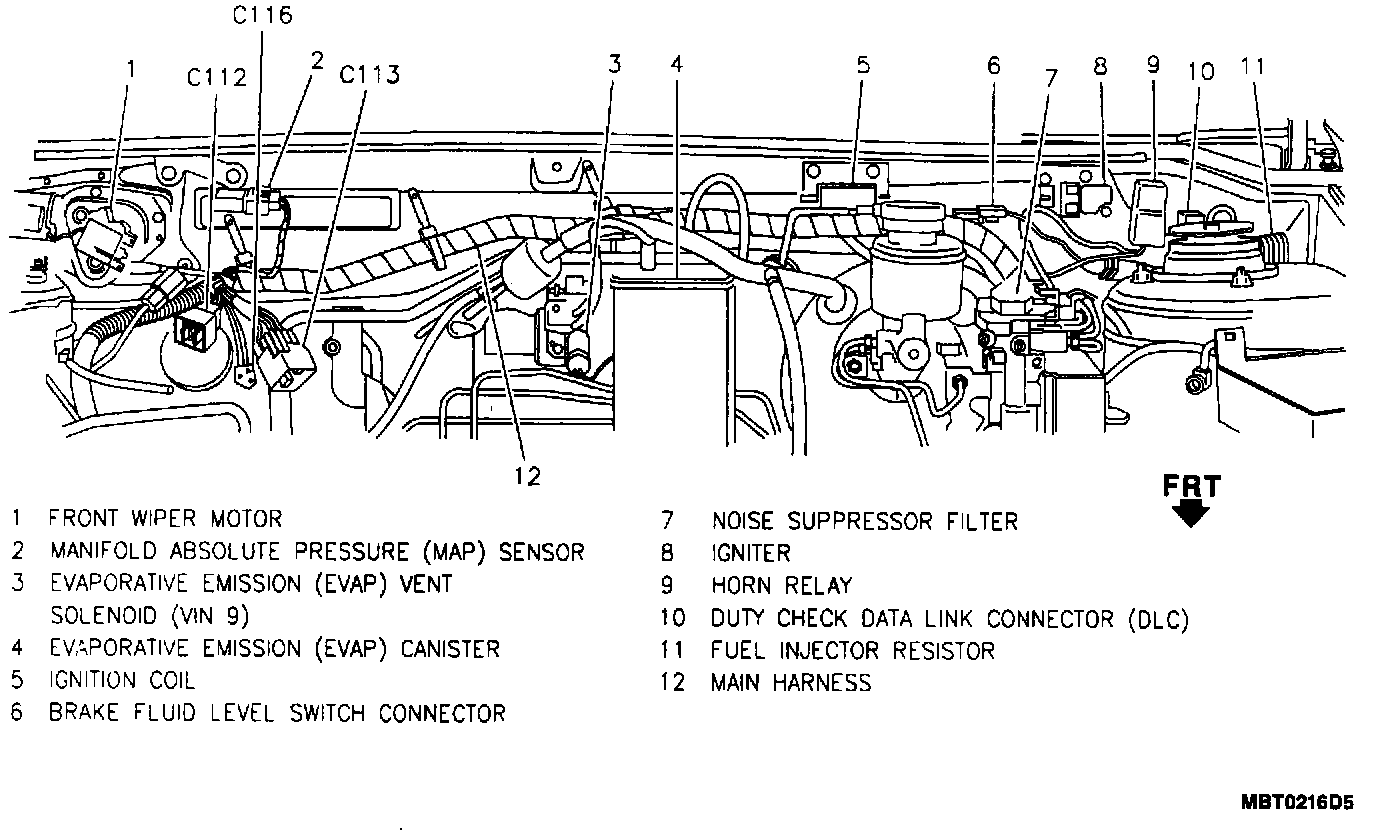 C116
1
C112
2
C113
3
4
5
6
7
8
9
10
11
12

FRT

1 FRONT WIPER MOTOR
2 MANIFOLD ABSOLUTE PRESSURE (MAP) SENSOR
3 EVAPORATIVE EMISSION (EVAP) VENT SOLENOID (VIN 9)
4 EVAPORATIVE EMISSION (EVAP) CANISTER
5 IGNITION COIL
6 BRAKE FLUID LEVEL SWITCH CONNECTOR

7 NOISE SUPPRESSOR FILTER
8 IGNITER
9 HORN RELAY
10 DUTY CHECK DATA LINK CONNECTOR (DLC)
11 FUEL INJECTOR RESISTOR
12 MAIN HARNESS

MBT0216D5