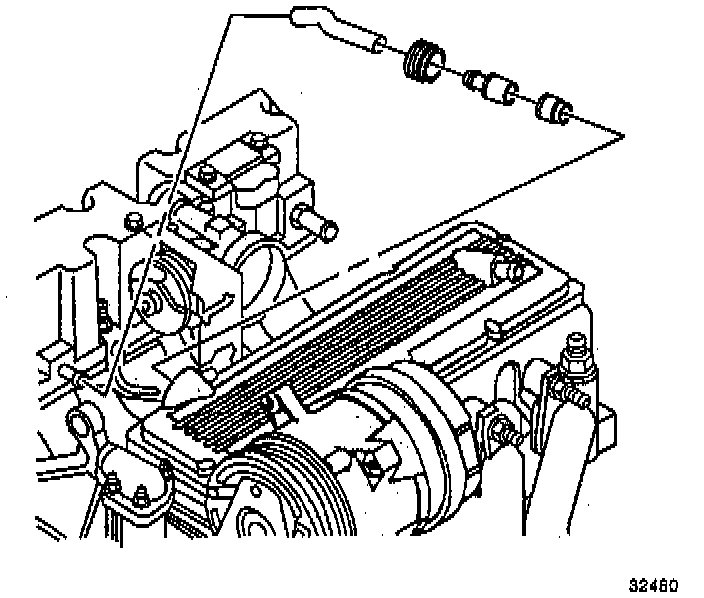 32460