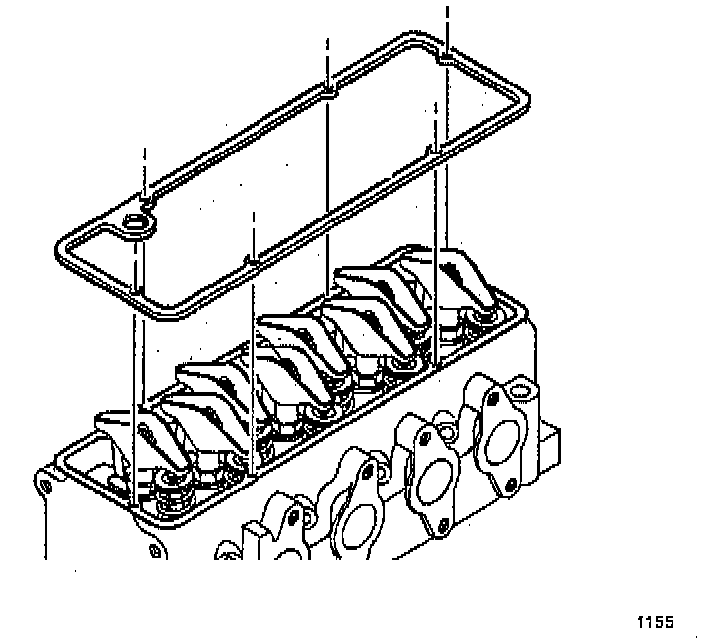 1155