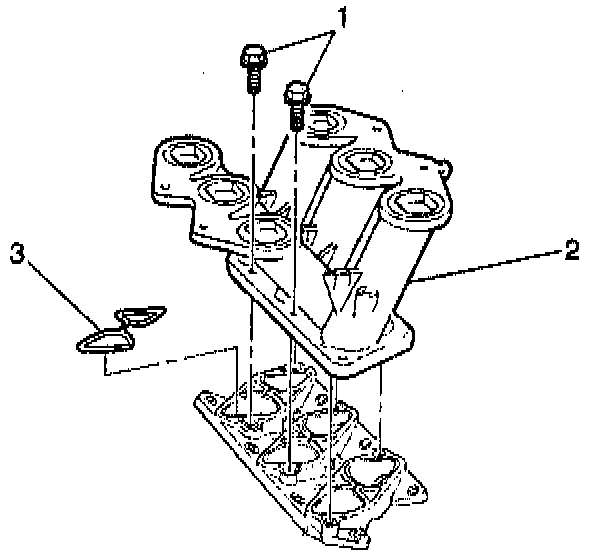 1
2
3