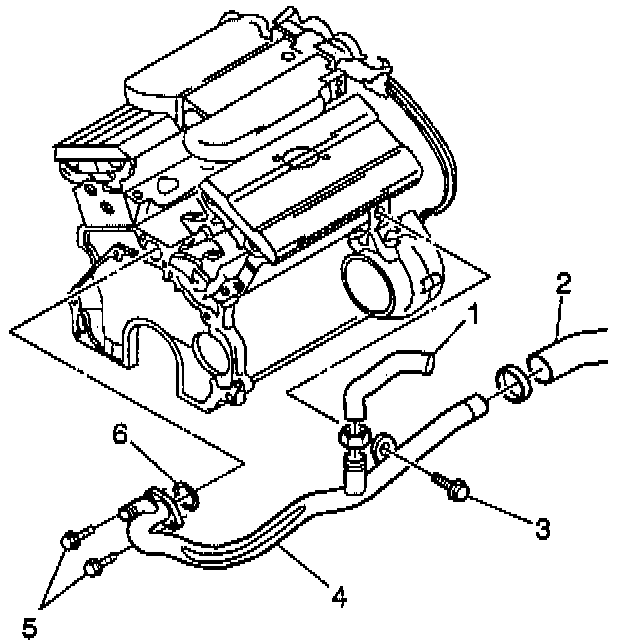 2
1
6
3
4
5