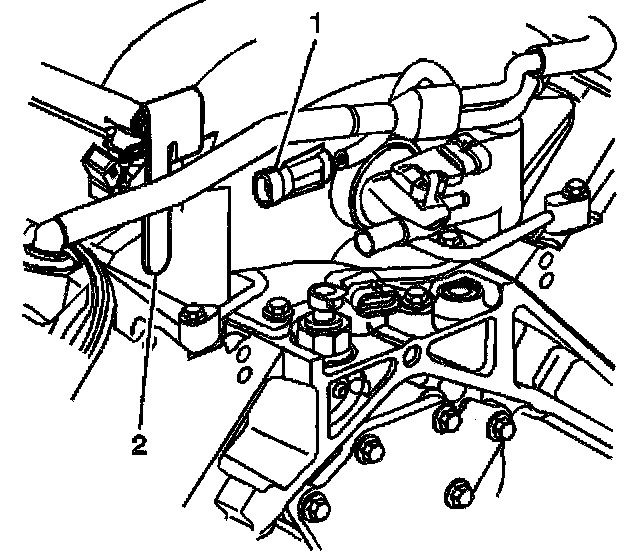 1
2