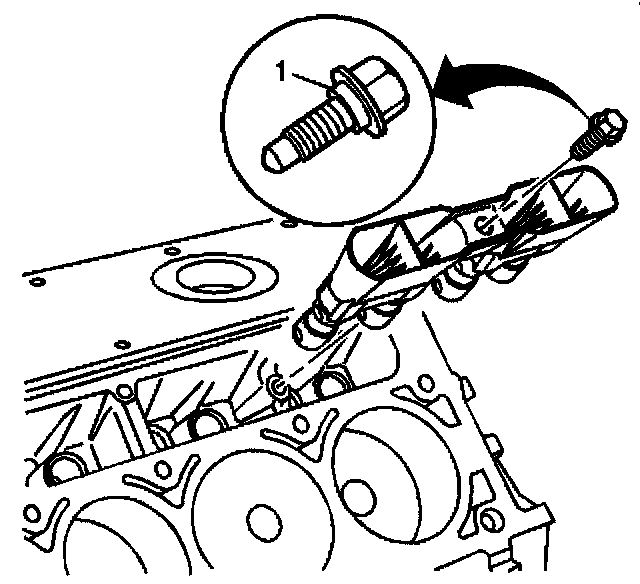 1