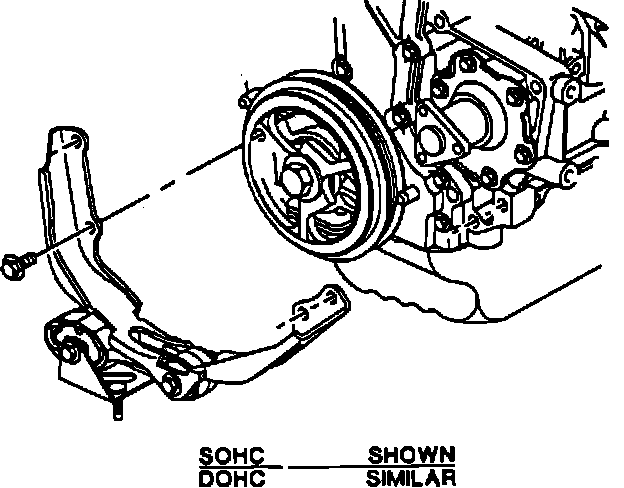 SOHC SHOWN
DOHC SIMILAR