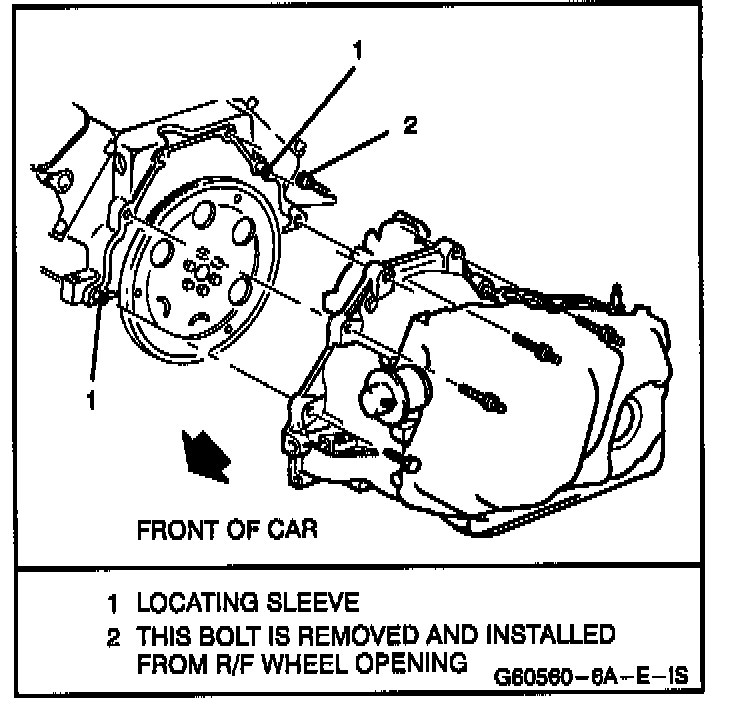 1

2

1

FRONT OF CAR

1 LOCATING SLEEVE
2 THIS BOLT IS REMOVED AND INSTALLED FROM R/F WHEEL OPENING

G60560-6A-E-IS