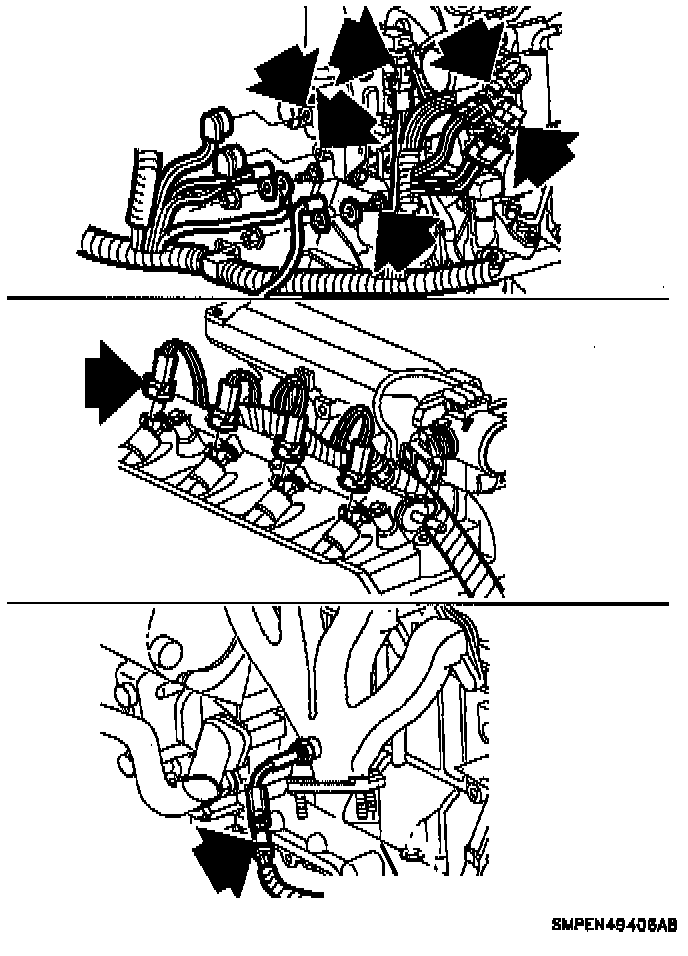 SMPEN49406AB