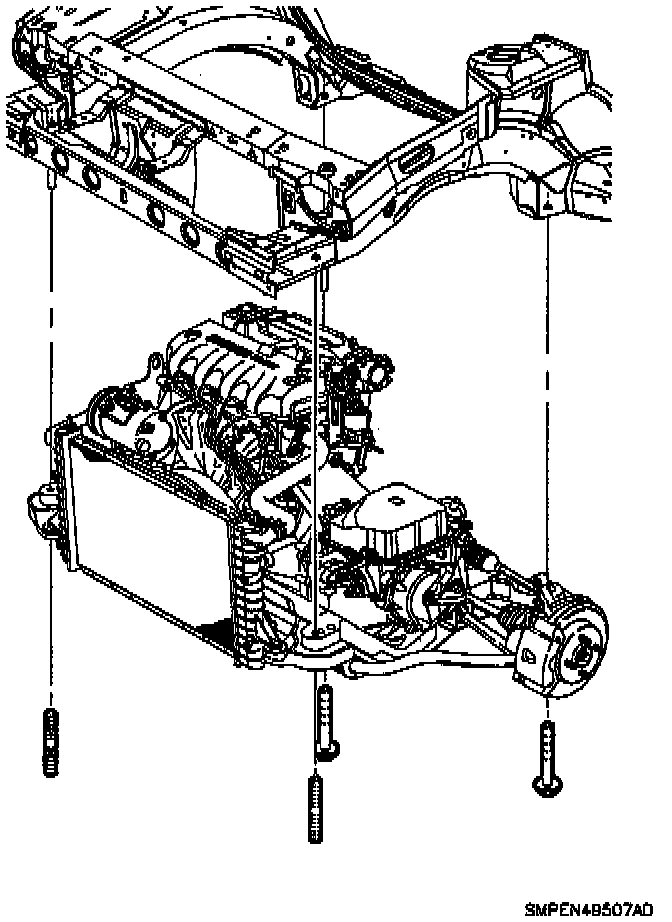 SMPEN48507AD