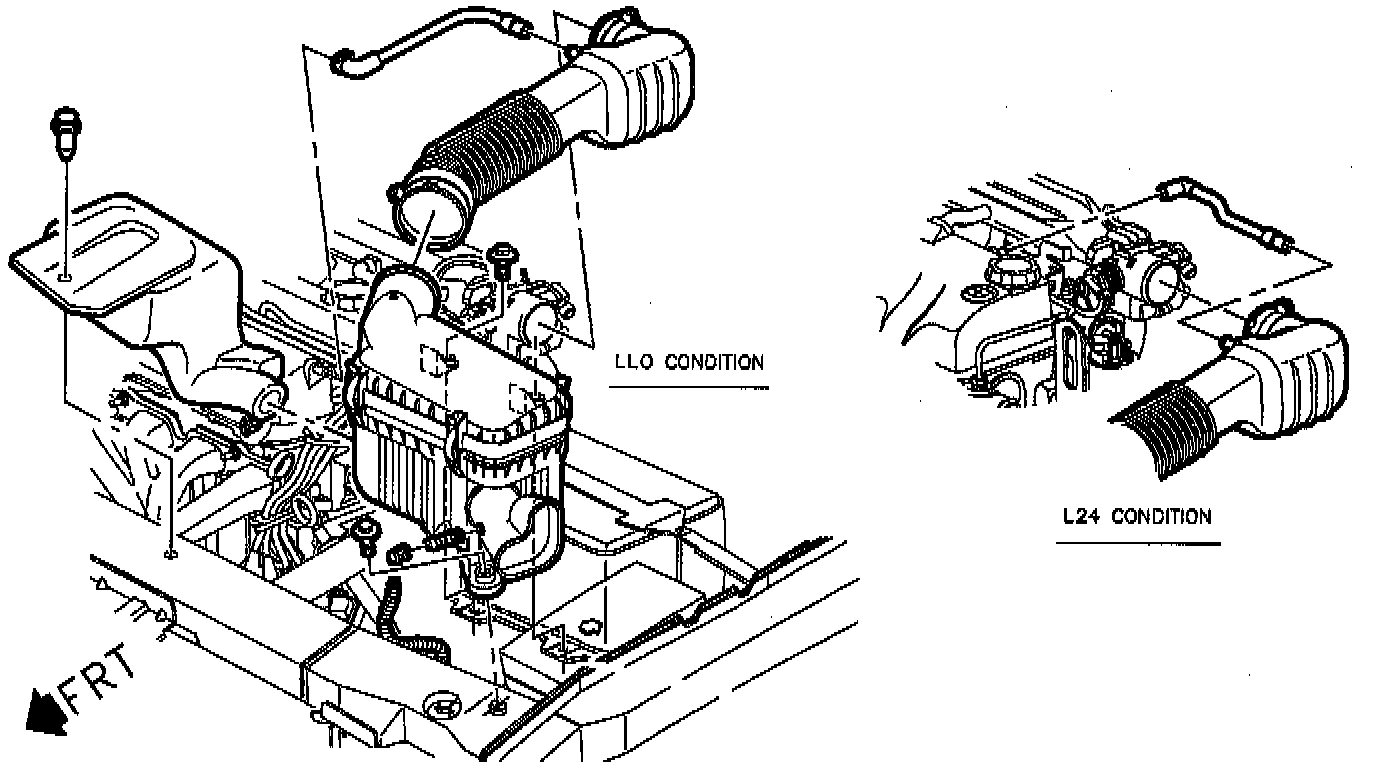 LLO CONDITION

L24 CONDITION

FRT