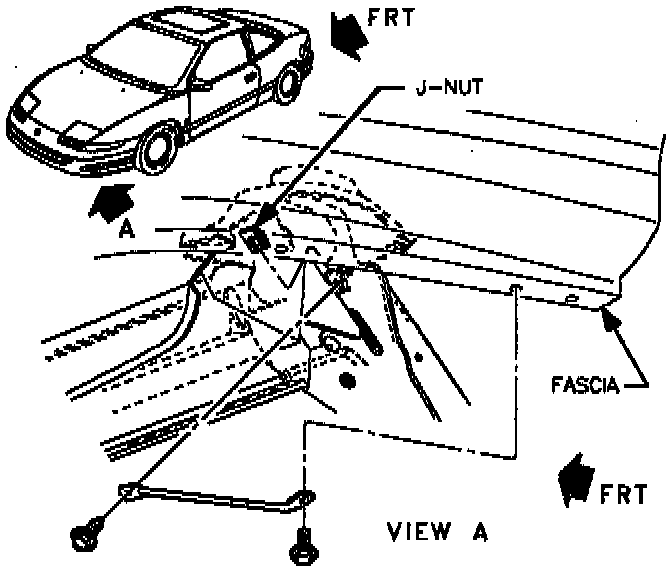 FRT

J-NUT

A

FASCIA

FRT

VIEW A