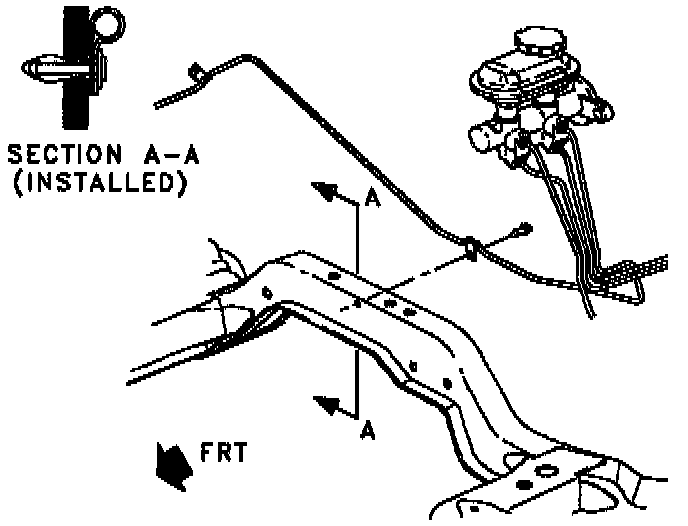 SECTION A-A
(INSTALLED)

A

A

FRT