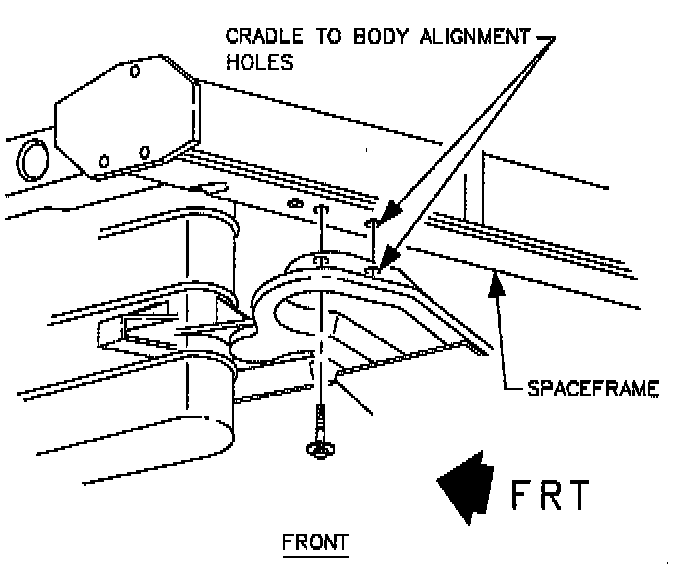 CRADLE TO BODY ALIGNMENT HOLES

SPACEFRAME

FRT

FRONT