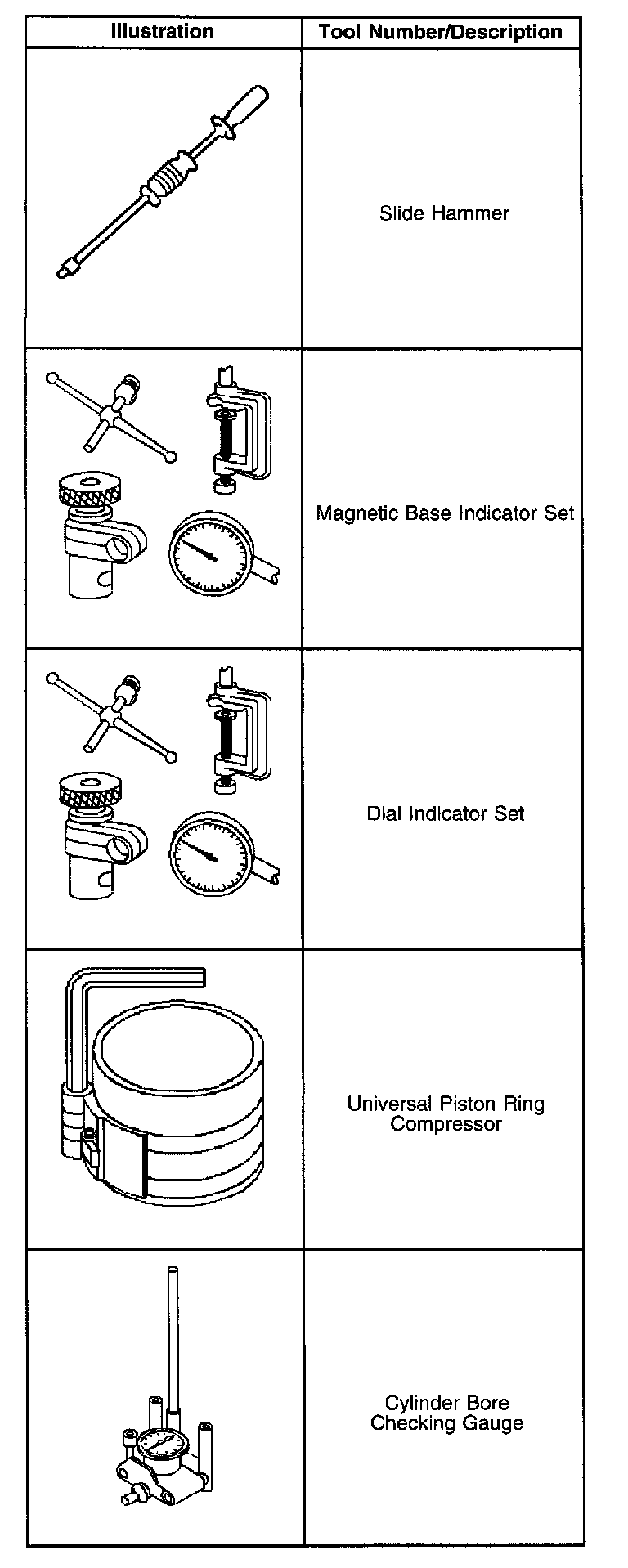 | Illustration | Tool Number/Description |
|---|---|
| | Slide Hammer |
| | Magnetic Base Indicator Set |
| | Dial Indicator Set |
| | Universal Piston Ring Compressor |
| | Cylinder Bore Checking Gauge |