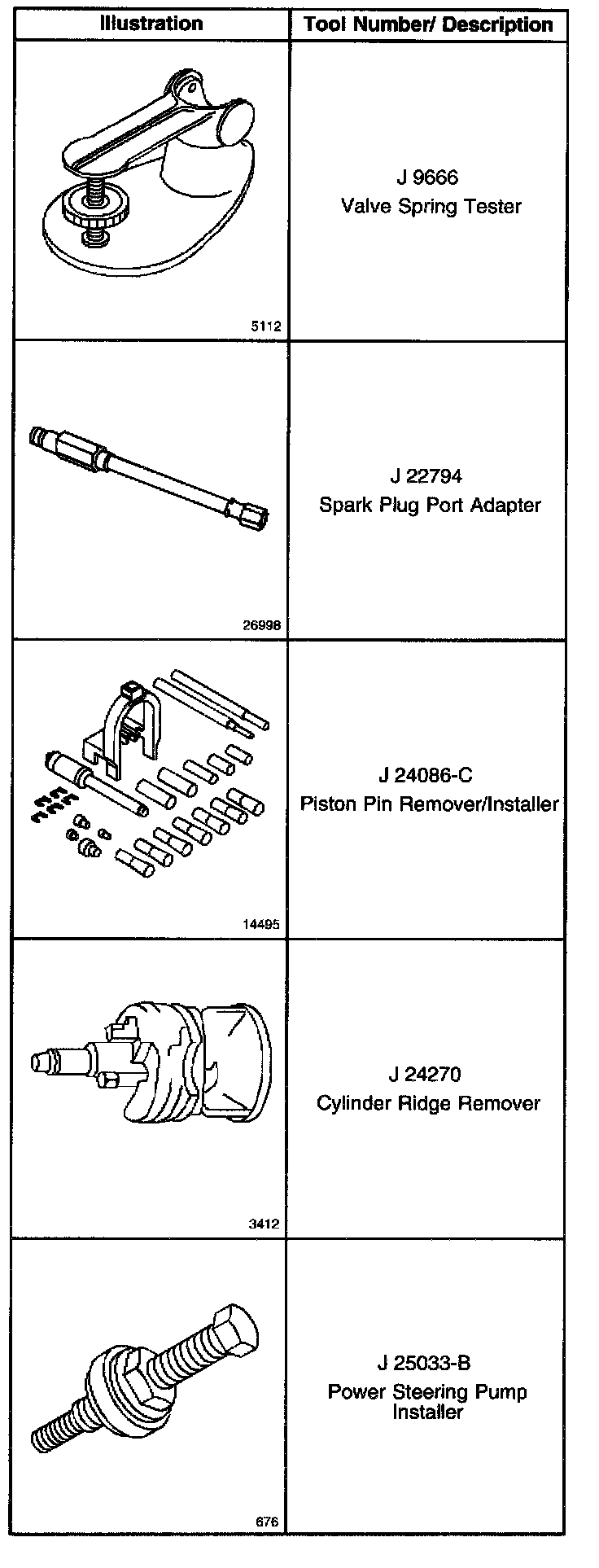 | Illustration | Tool Number/ Description |
|---|---|
| 5112 | J 9666 Valve Spring Tester |
| 26998 | J 22794 Spark Plug Port Adapter |
| 14495 | J 24086-C Piston Pin Remover/Installer |
| 3412 | J 24270 Cylinder Ridge Remover |
| 676 | J 25033-B Power Steering Pump Installer |