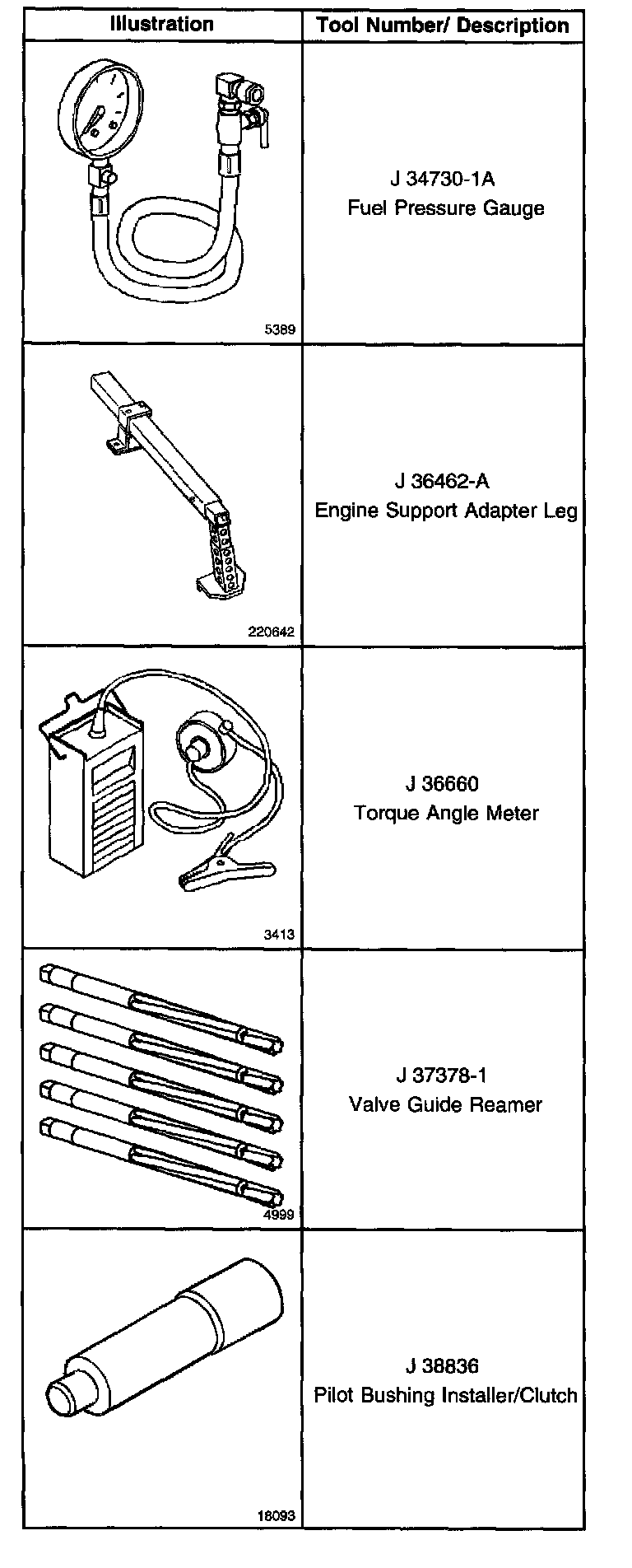 | Illustration | Tool Number/ Description |
|---|---|
| 5389 | J 34730-1A Fuel Pressure Gauge |
| 220642 | J 36462-A Engine Support Adapter Leg |
| 3413 | J 36660 Torque Angle Meter |
| 4999 | J 37378-1 Valve Guide Reamer |
| 18093 | J 38836 Pilot Bushing Installer/Clutch |