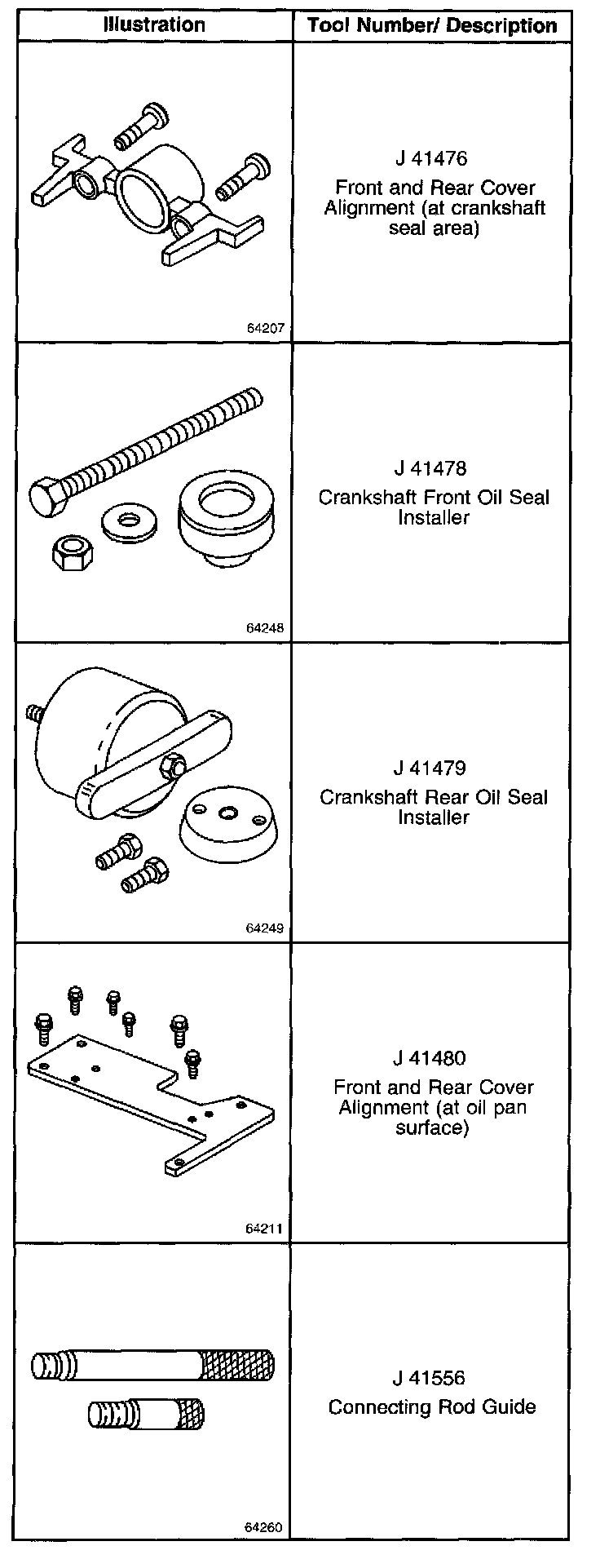 | Illustration | Tool Number/ Description |
|---|---|
| 64207 | J 41476 Front and Rear Cover Alignment (at crankshaft seal area) |
| 64248 | J 41478 Crankshaft Front Oil Seal Installer |
| 64249 | J 41479 Crankshaft Rear Oil Seal Installer |
| 64211 | J 41480 Front and Rear Cover Alignment (at oil pan surface) |
| 64260 | J 41556 Connecting Rod Guide |