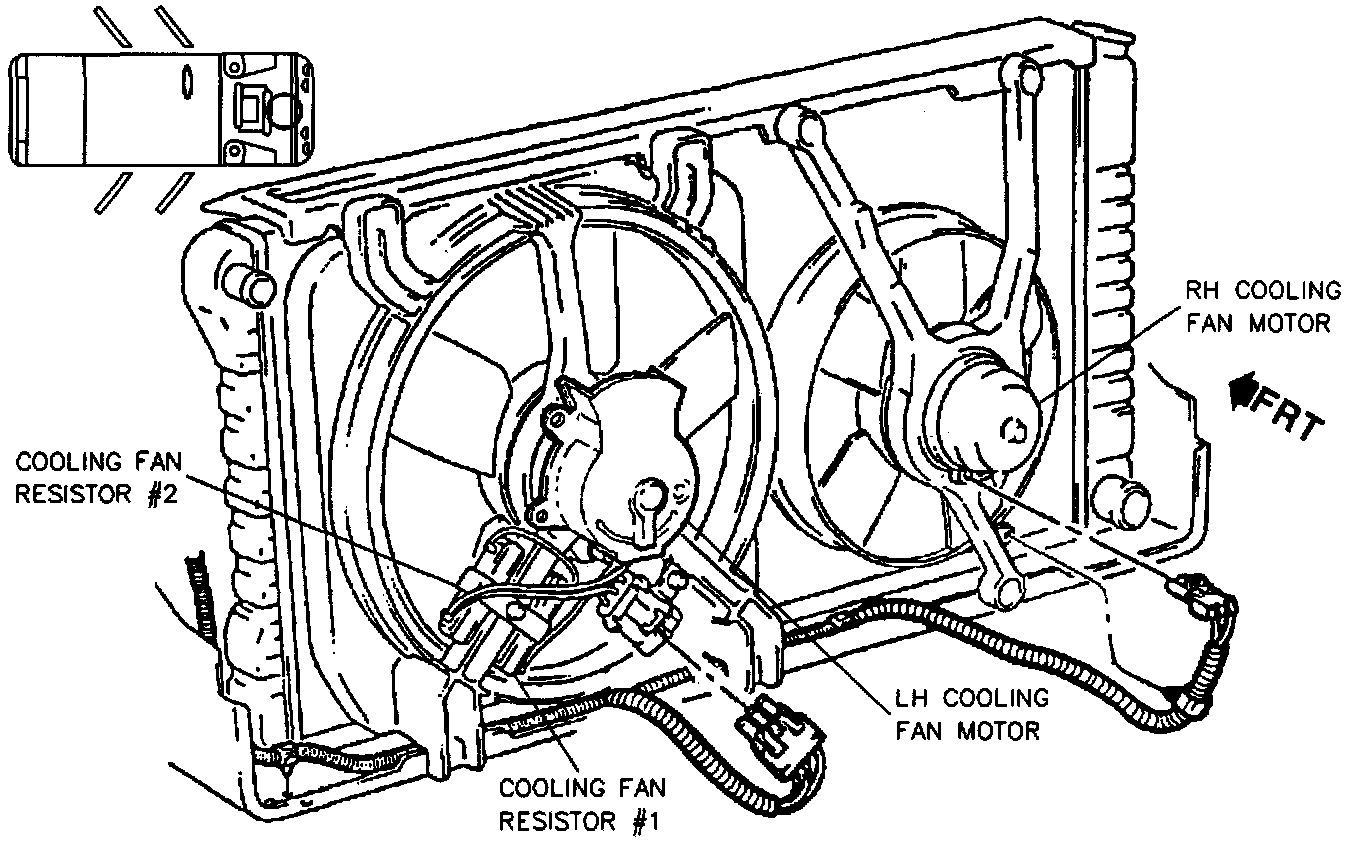 RH COOLING FAN MOTOR

FRT

COOLING FAN RESISTOR #2

LH COOLING FAN MOTOR

COOLING FAN RESISTOR #1