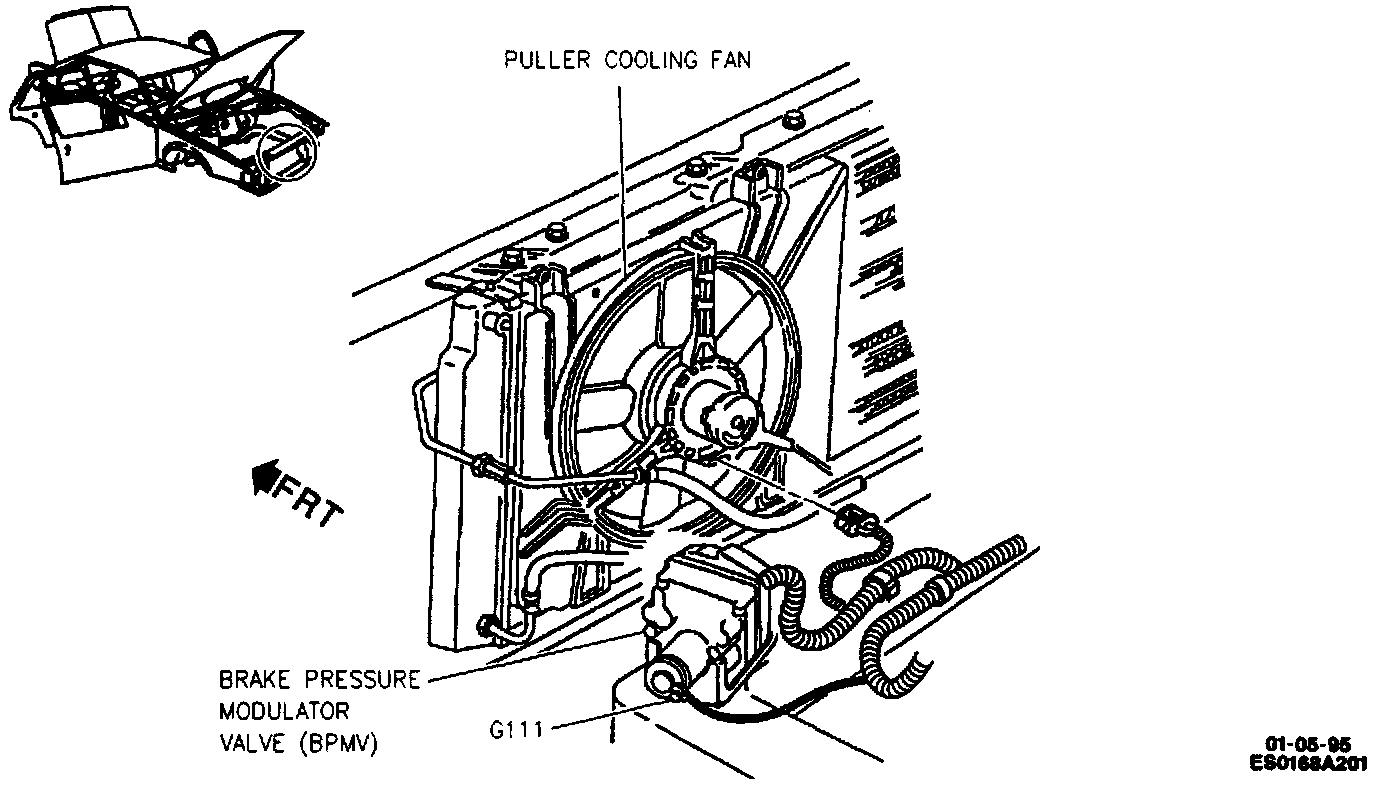 PULLER COOLING FAN

FRT

BRAKE PRESSURE MODULATOR VALVE (BPMV)

G111

01-05-95
ES0168A201