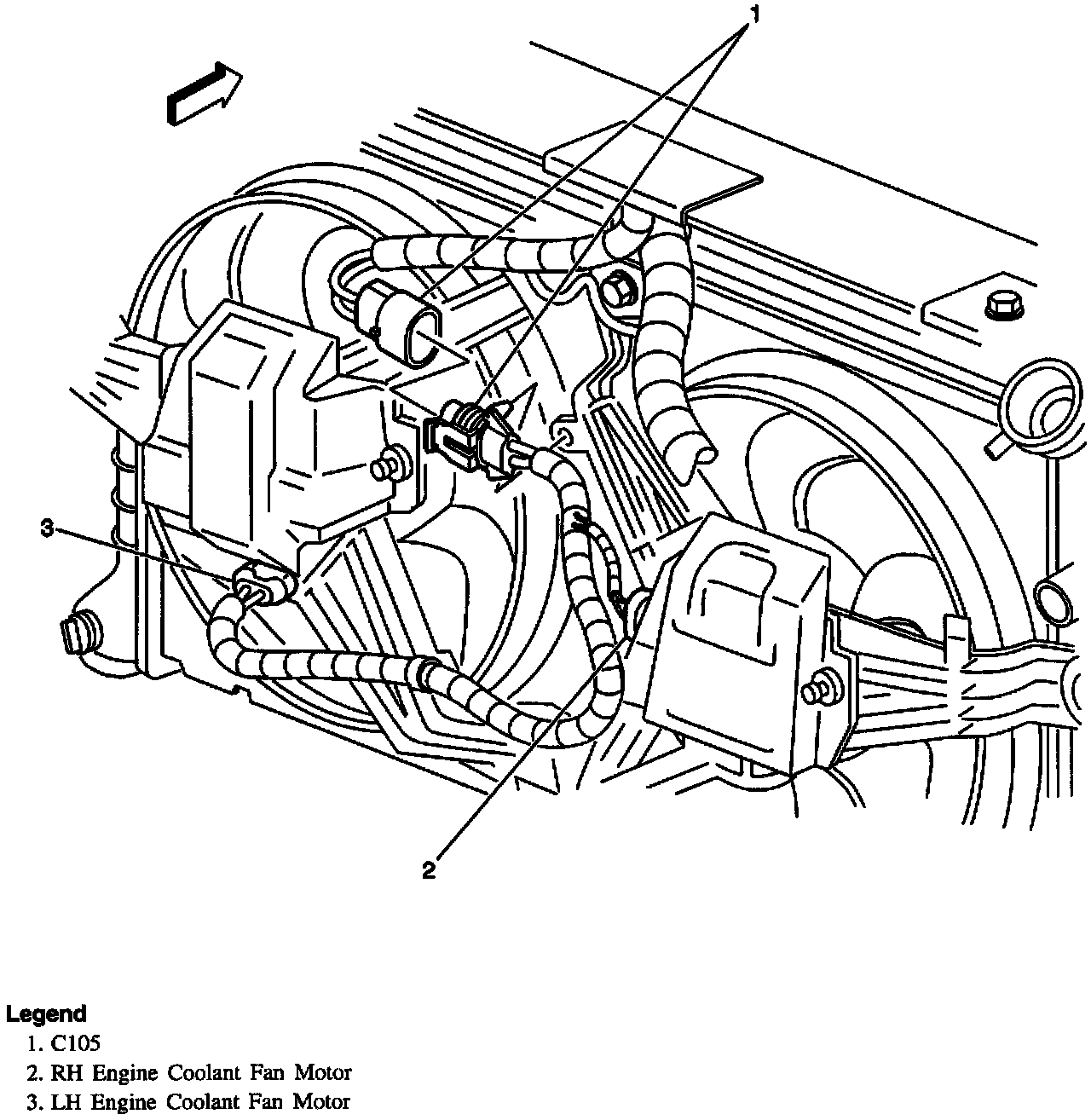 1

3

2

Legend
1. C105
2. RH Engine Coolant Fan Motor
3. LH Engine Coolant Fan Motor