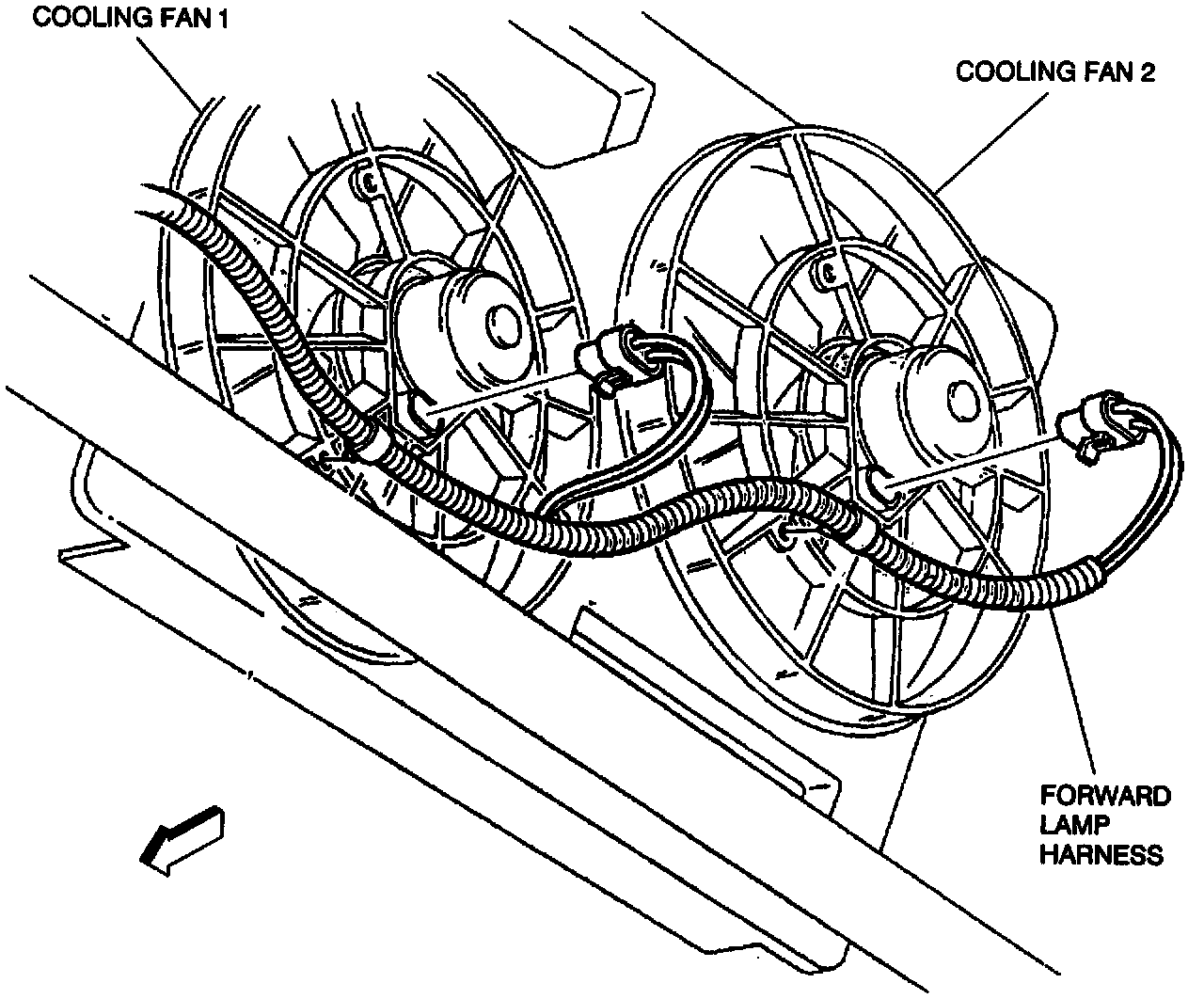 COOLING FAN 1

COOLING FAN 2

FORWARD LAMP HARNESS