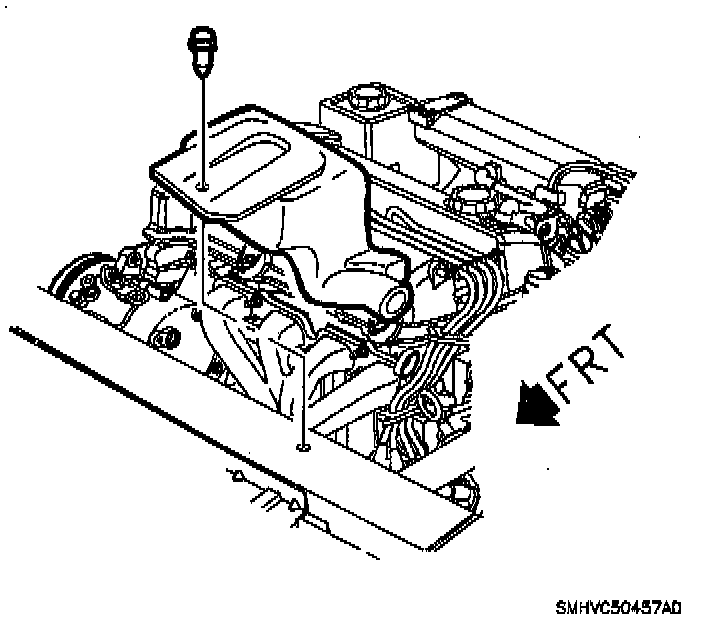 FRT

SMHVC50457A0