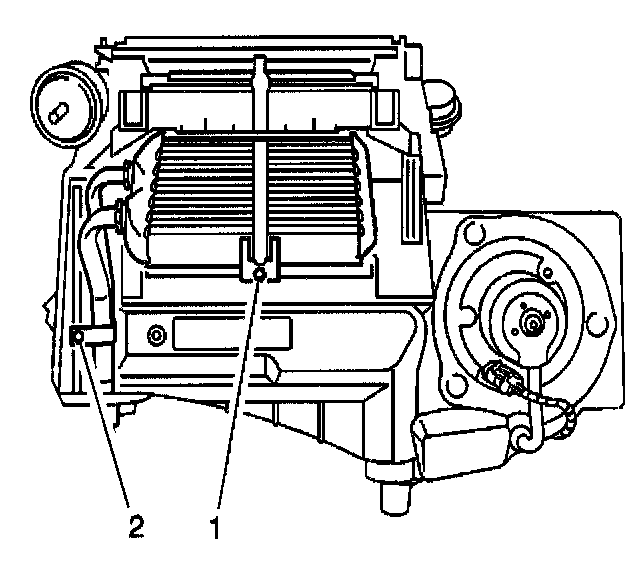 2 1