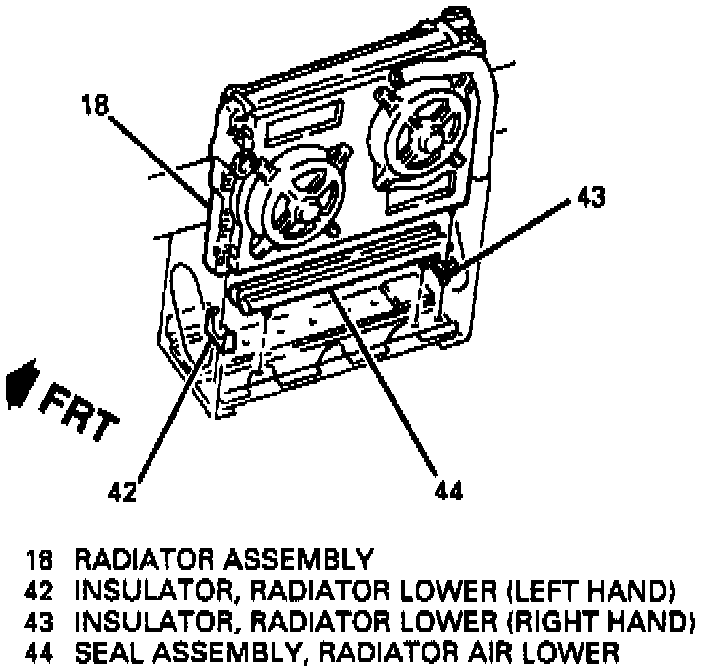 18

43

FRT

42

44

18 RADIATOR ASSEMBLY
42 INSULATOR, RADIATOR LOWER (LEFT HAND)
43 INSULATOR, RADIATOR LOWER (RIGHT HAND)
44 SEAL ASSEMBLY, RADIATOR AIR LOWER