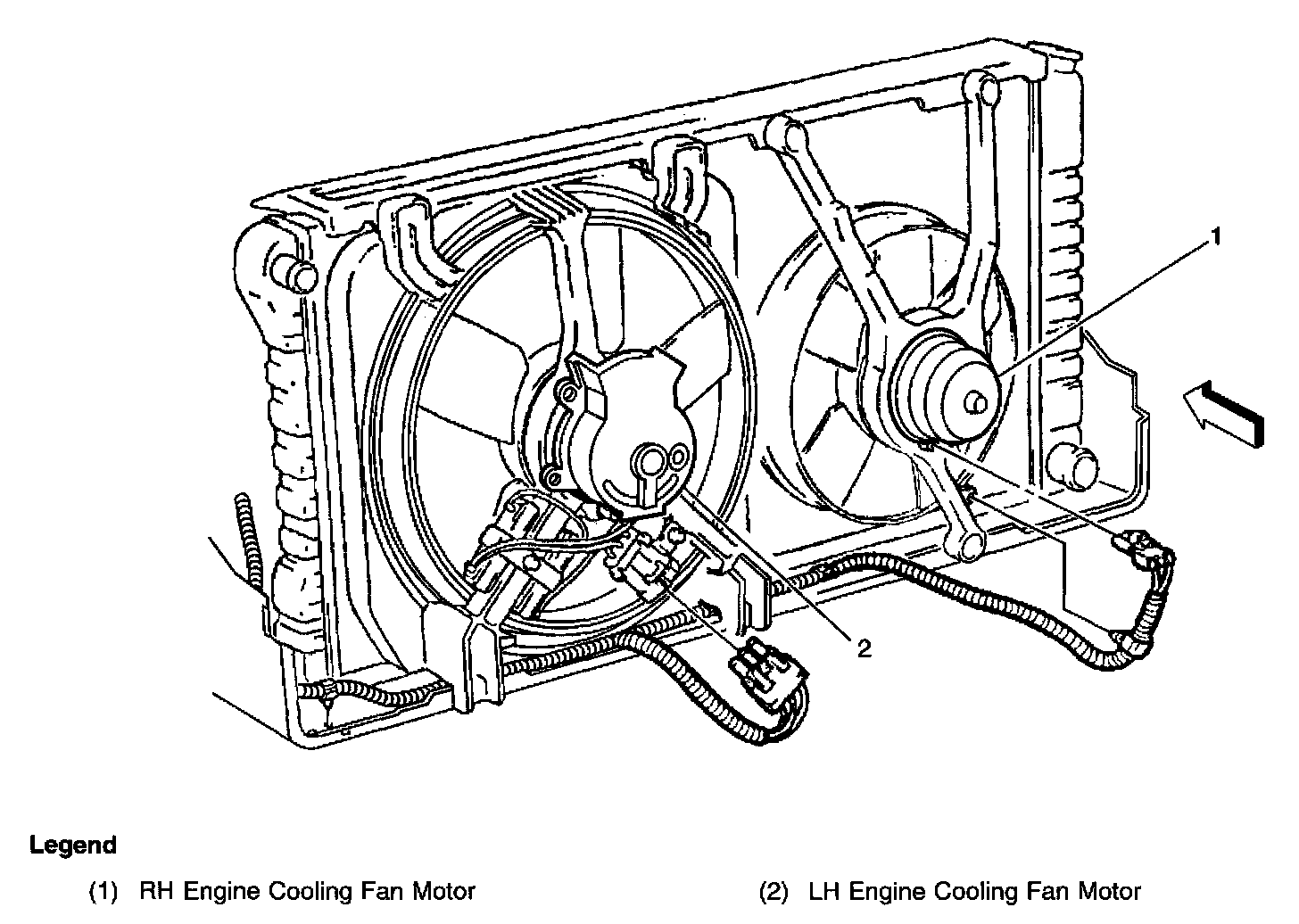 1

2

Legend

(1) RH Engine Cooling Fan Motor

(2) LH Engine Cooling Fan Motor