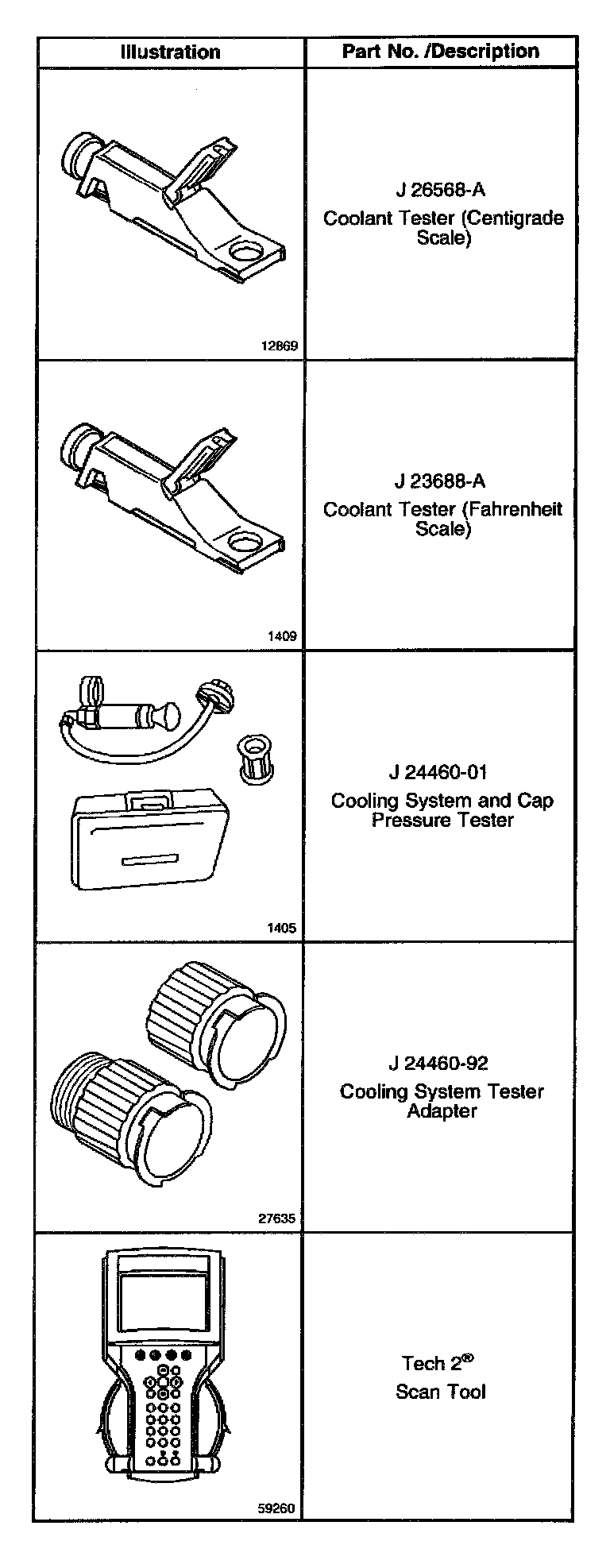 | Illustration | Part No. /Description |
|---|---|
| 12869 | J 26568-A Coolant Tester (Centigrade Scale) |
| 1409 | J 23688-A Coolant Tester (Fahrenheit Scale) |
| 1405 | J 24460-01 Cooling System and Cap Pressure Tester |
| 27635 | J 24460-92 Cooling System Tester Adapter |
| 59260 | Tech 2® Scan Tool |