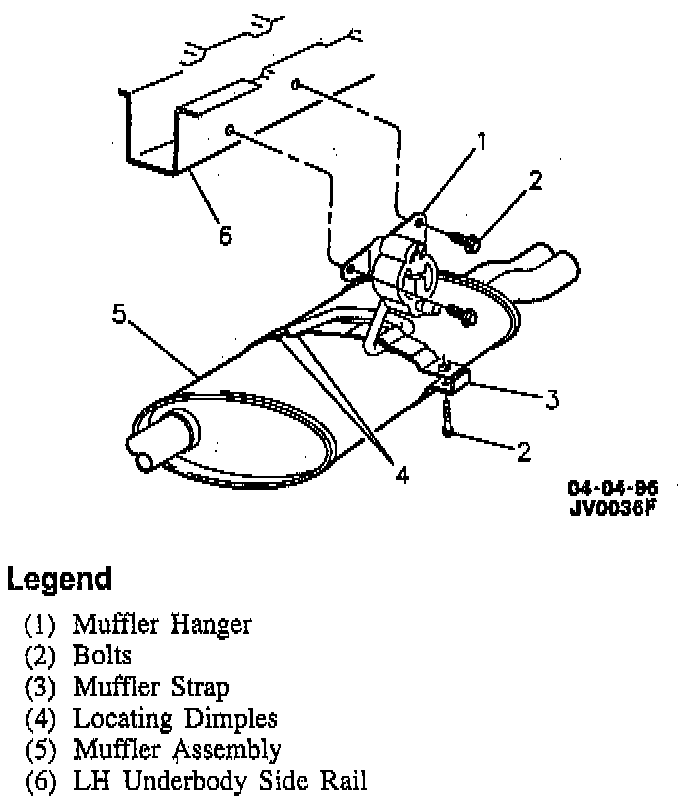 1
2
6
5
3
2
4
04-04-96
JV0036F

Legend
(1) Muffler Hanger
(2) Bolts
(3) Muffler Strap
(4) Locating Dimples
(5) Muffler Assembly
(6) LH Underbody Side Rail