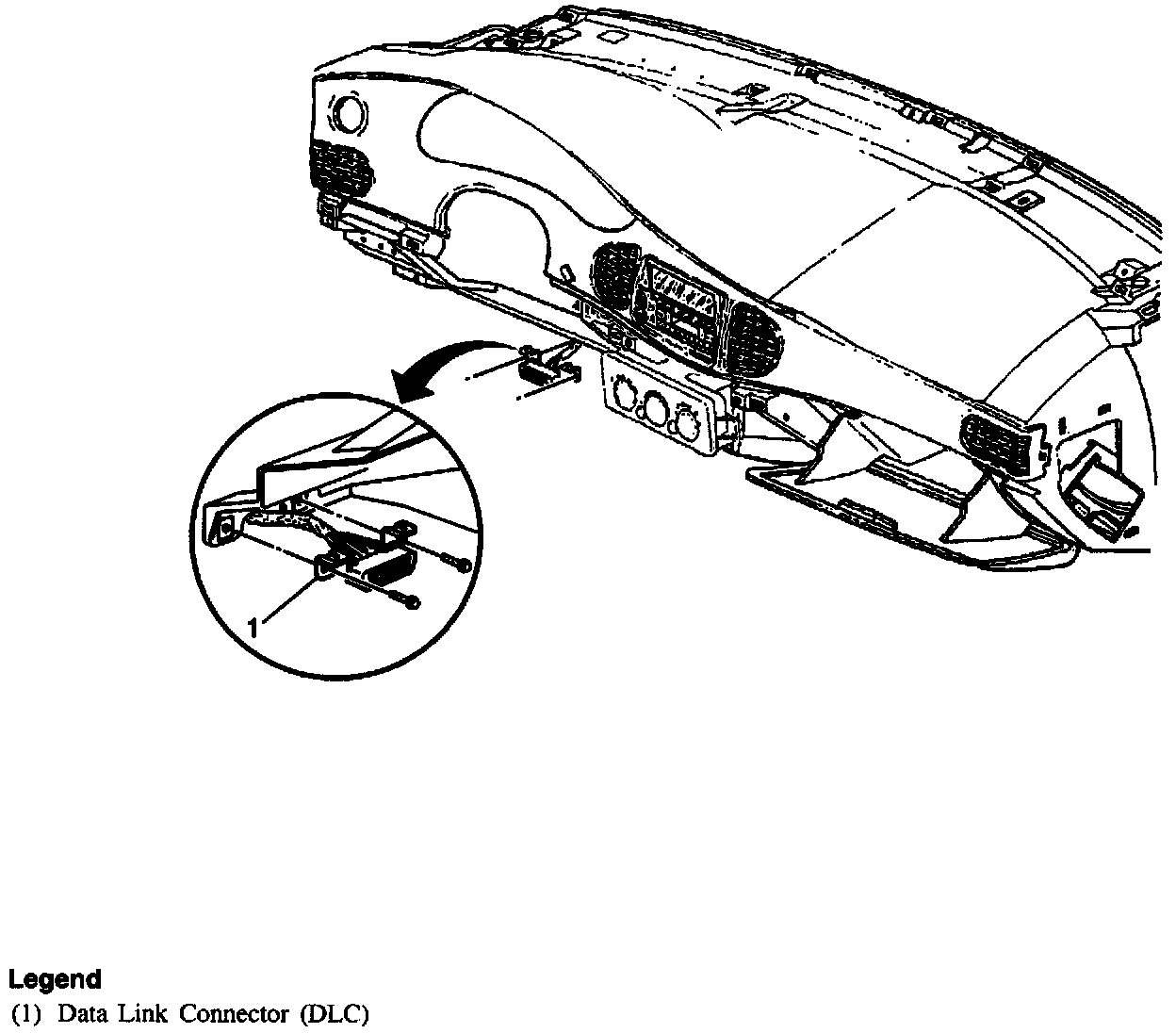 1

Legend
(1) Data Link Connector (DLC)