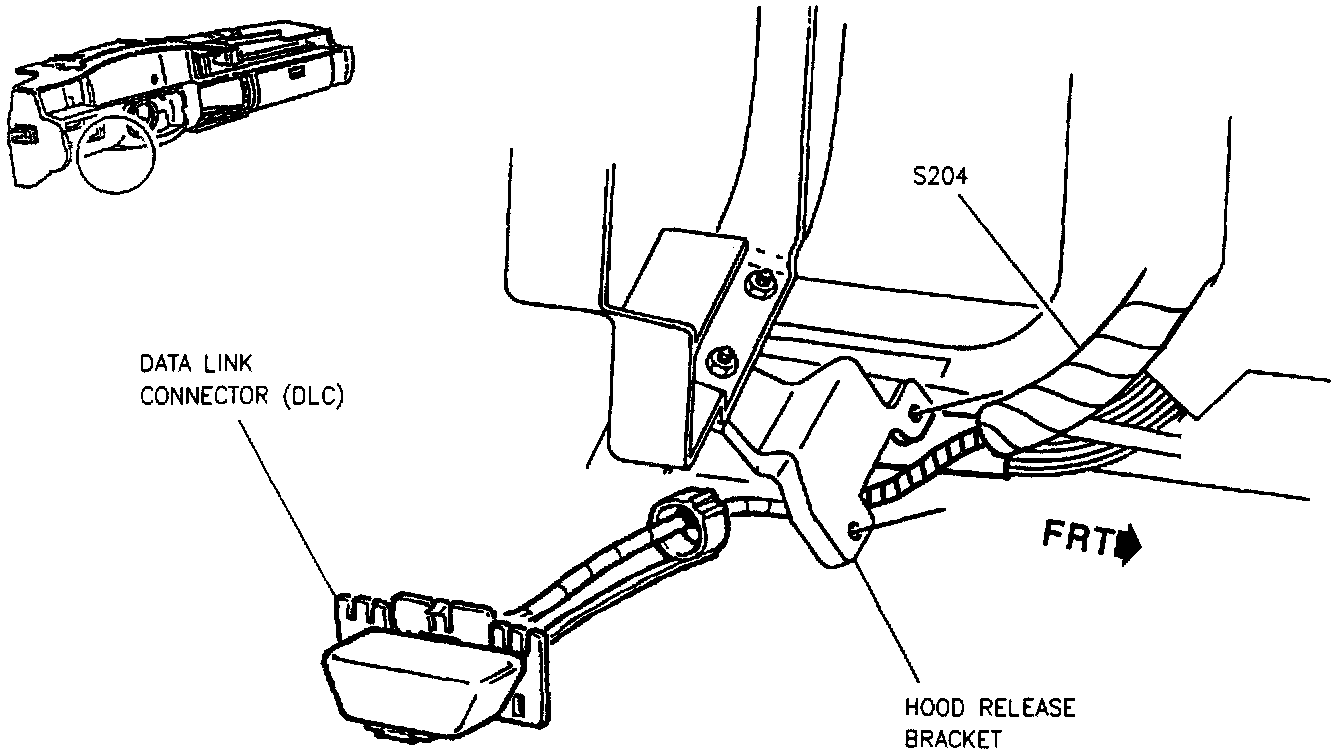 S204

DATA LINK CONNECTOR (DLC)

FRT

HOOD RELEASE BRACKET