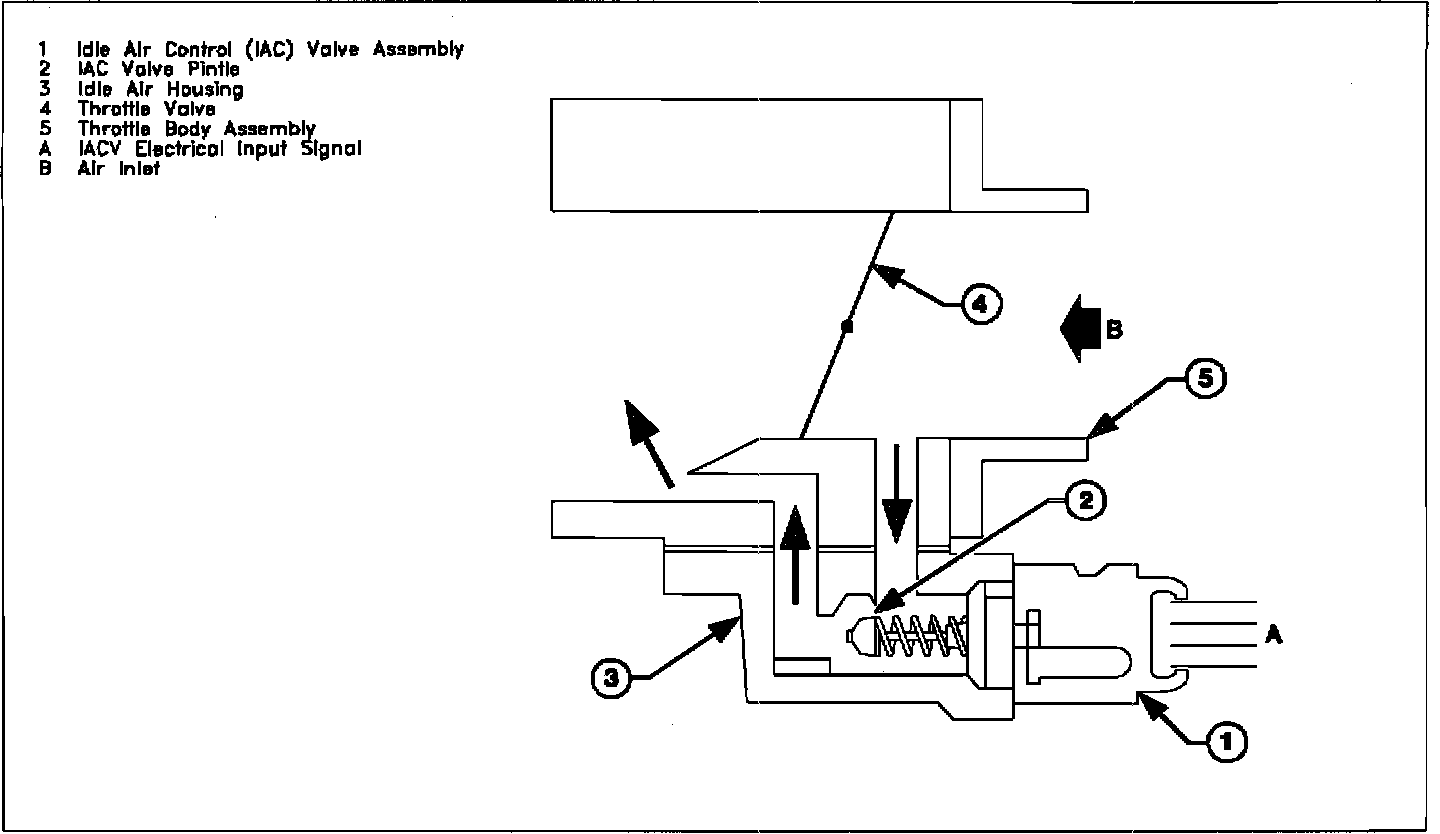 1 Idle Air Control (IAC) Valve Assembly
2 IAC Valve Pintle
3 Idle Air Housing
4 Throttle Valve
5 Throttle Body Assembly
A IACV Electrical Input Signal
B Air Inlet

4

B

5

2

A

3

1