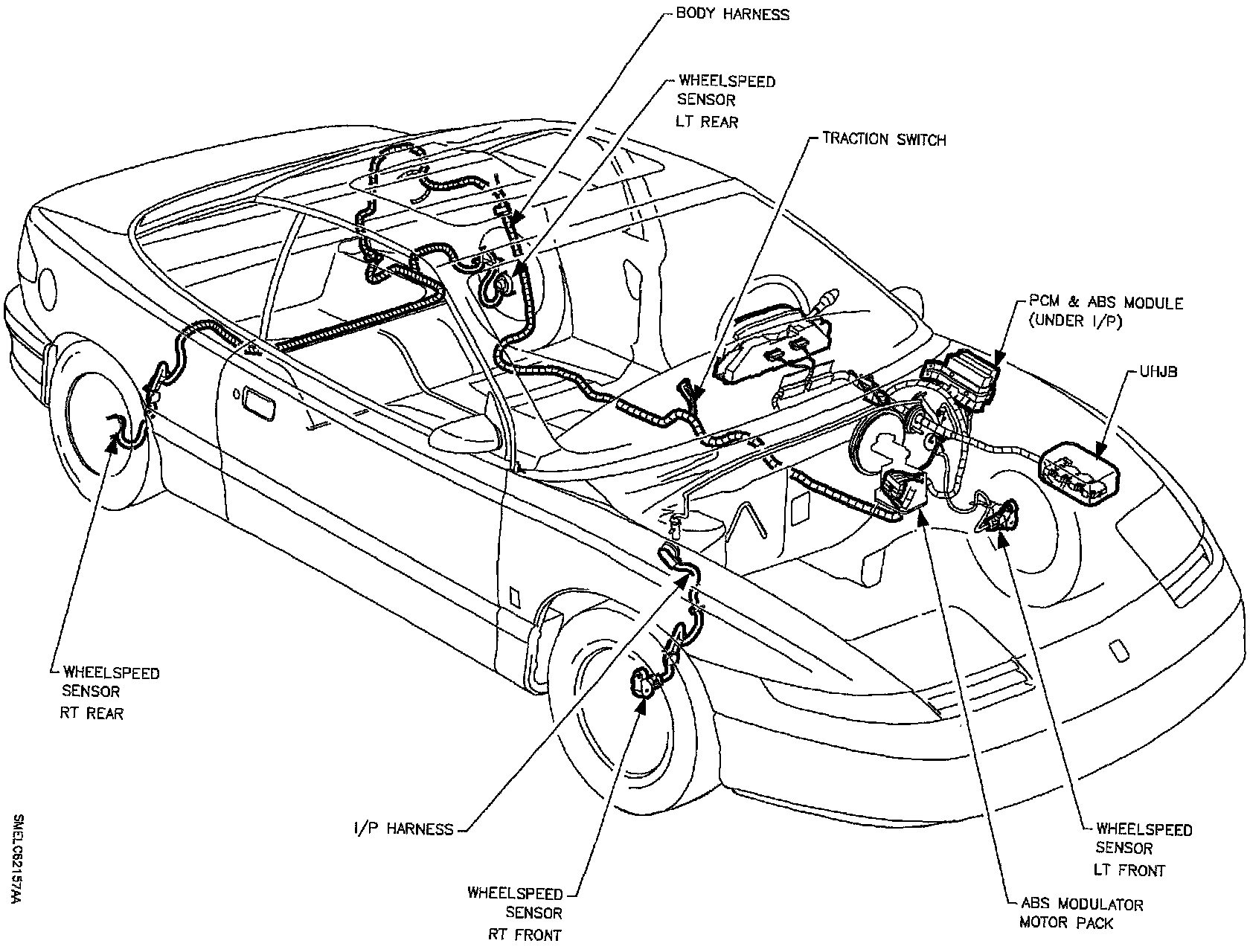 BODY HARNESS

WHEELSPEED SENSOR LT REAR

TRACTION SWITCH

PCM & ABS MODULE (UNDER I/P)

UHJB

WHEELSPEED SENSOR RT REAR

I/P HARNESS

WHEELSPEED SENSOR RT FRONT

WHEELSPEED SENSOR LT FRONT

ABS MODULATOR MOTOR PACK

SMELC62157AA